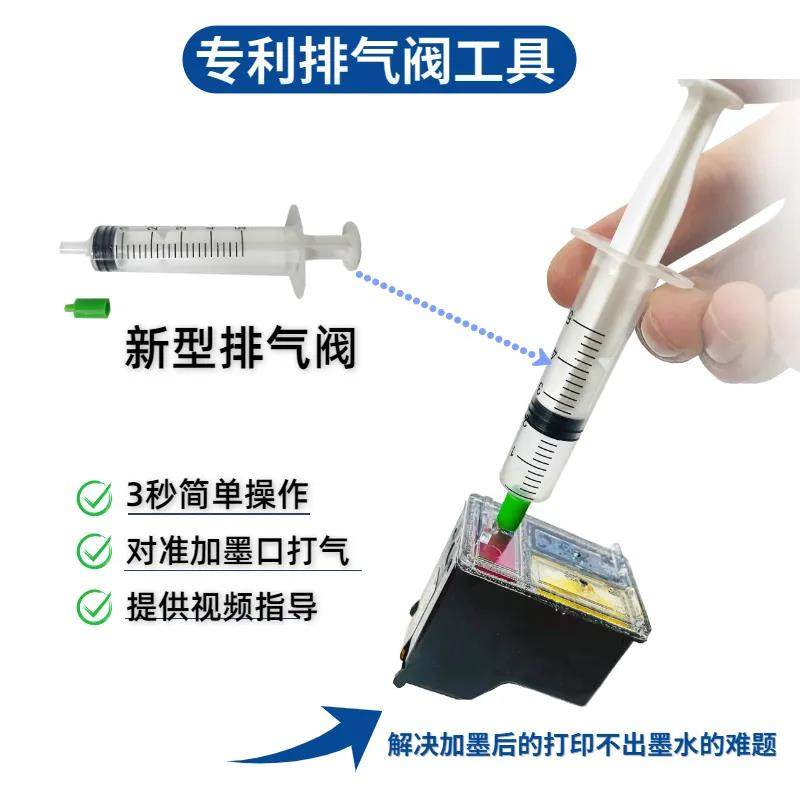 专利排气阀工具

新型排气阀

3秒简单操作

对准加墨口打气

提供视频指导

解决加墨后的打印不出墨水的难题