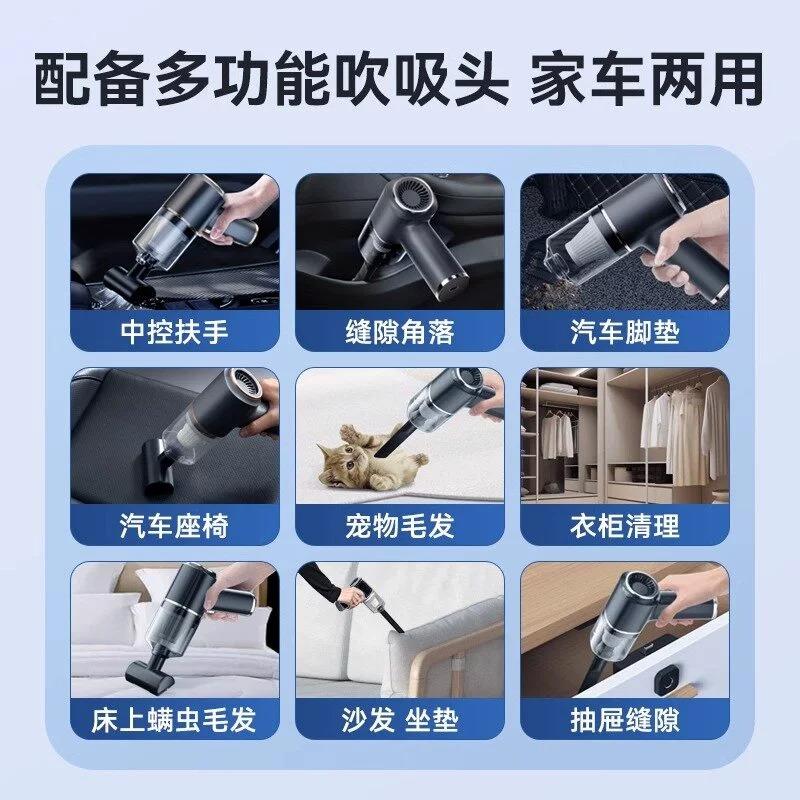 配备多功能吹吸头 家车两用

中控扶手

缝隙角落

汽车脚垫

汽车座椅

宠物毛发

衣柜清理

床上螨虫毛发

沙发 坐垫

抽屉缝隙