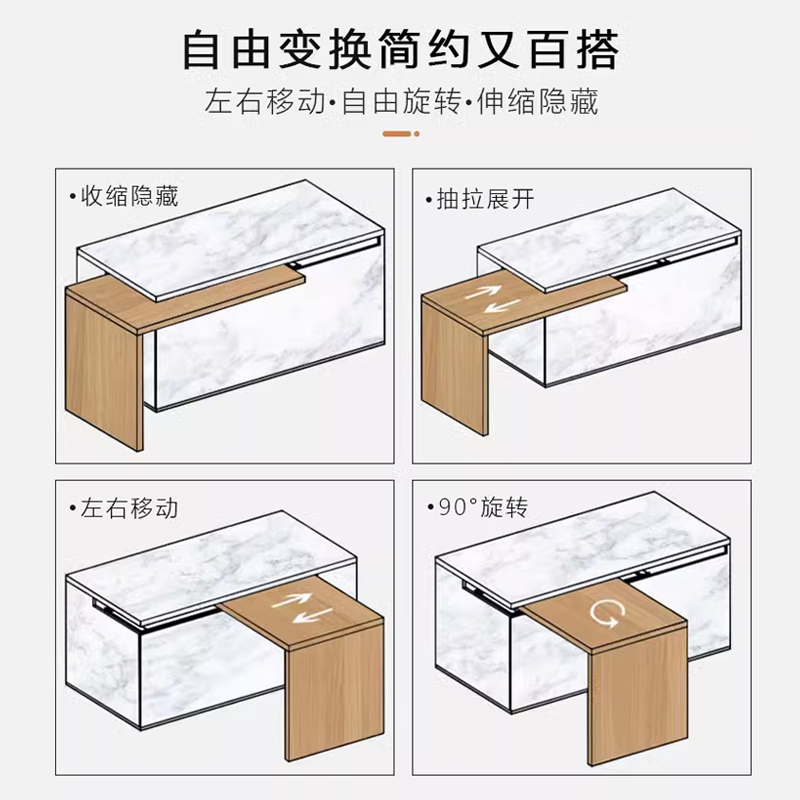 自由变换简约又百搭
左右移动·自由旋转·伸缩隐藏

·收缩隐藏

·抽拉展开

·左右移动

·90°旋转