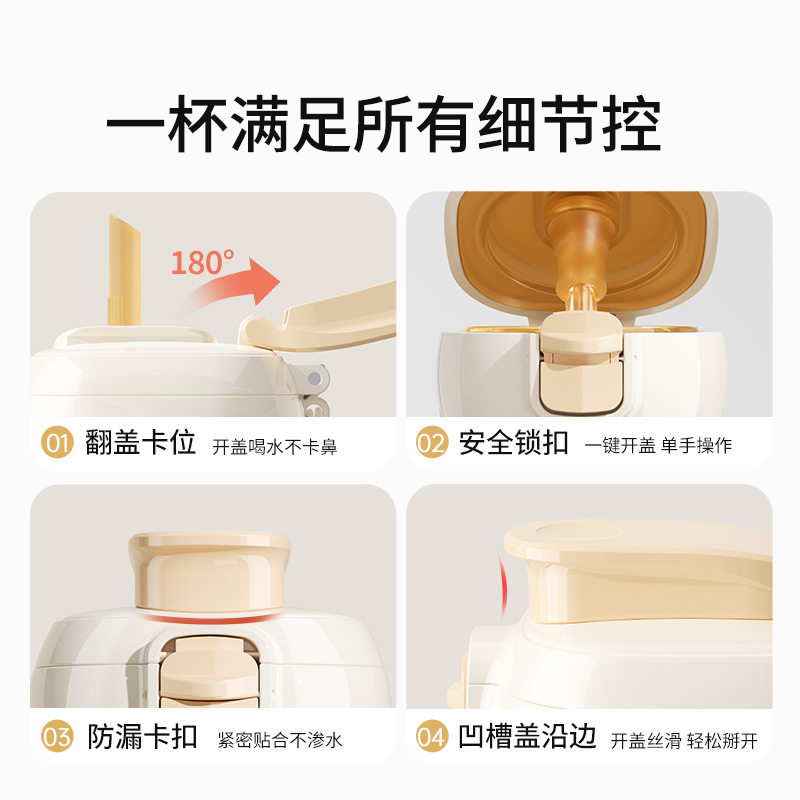 一杯满足所有细节控

180°

01 翻盖卡位 开盖喝水不卡鼻

02 安全锁扣 一键开盖 单手操作

03 防漏卡扣 紧密贴合不渗水

04 凹槽盖沿边 开盖丝滑 轻松掰开