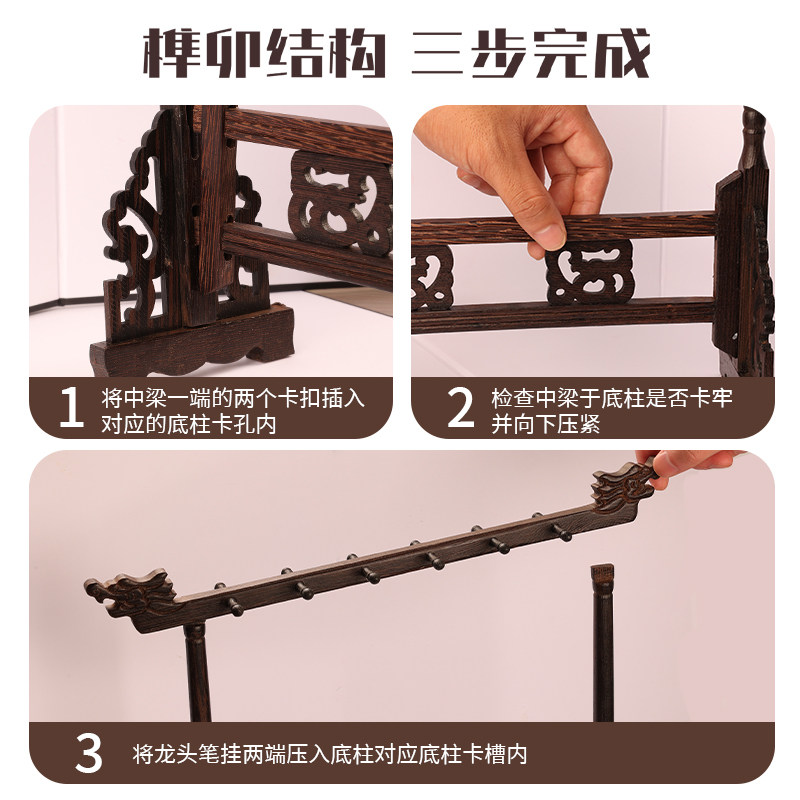 榫卯结构 三步完成

1 将中梁一端的两个卡扣插入对应的底柱卡孔内

2 检查中梁于底柱是否卡牢并向下压紧

3 将龙头笔挂两端压入底柱对应底柱卡槽内