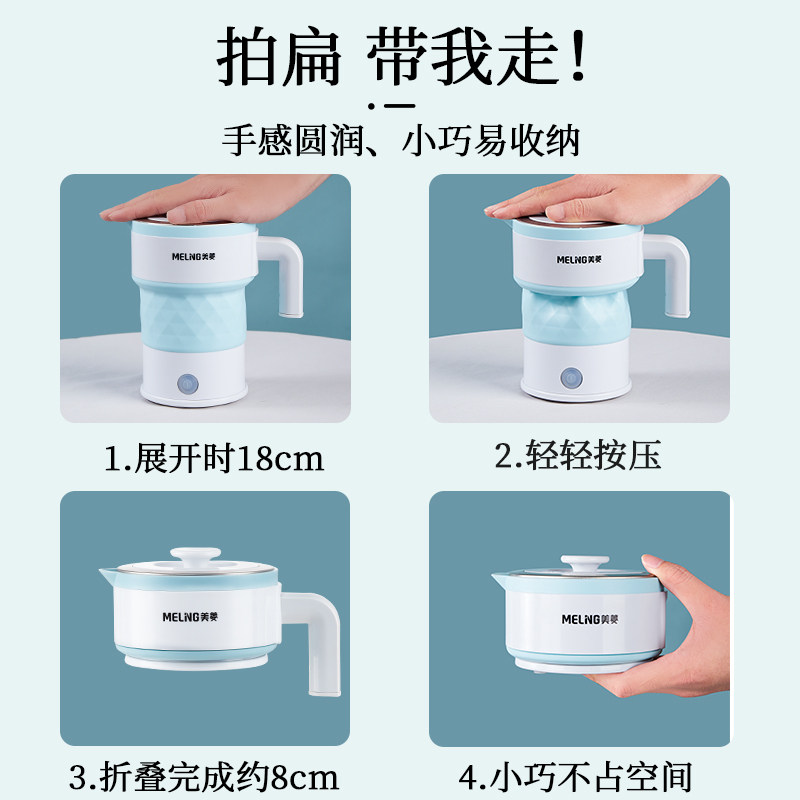 拍扁 带我走!

手感圆润、小巧易收纳

MELNG美菱

1.展开时18cm

MELNG美菱

2.轻轻按压

MELNG美菱

3.折叠完成约8cm

MELNG美菱

4.小巧不占空间