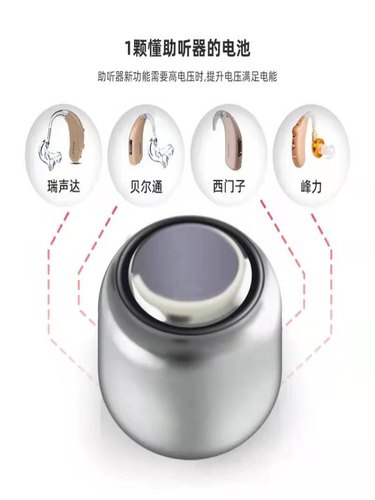 1颗懂助听器的电池

助听器新功能需要高电压时,提升电压满足电能

瑞声达

贝尔通

西门子

峰力