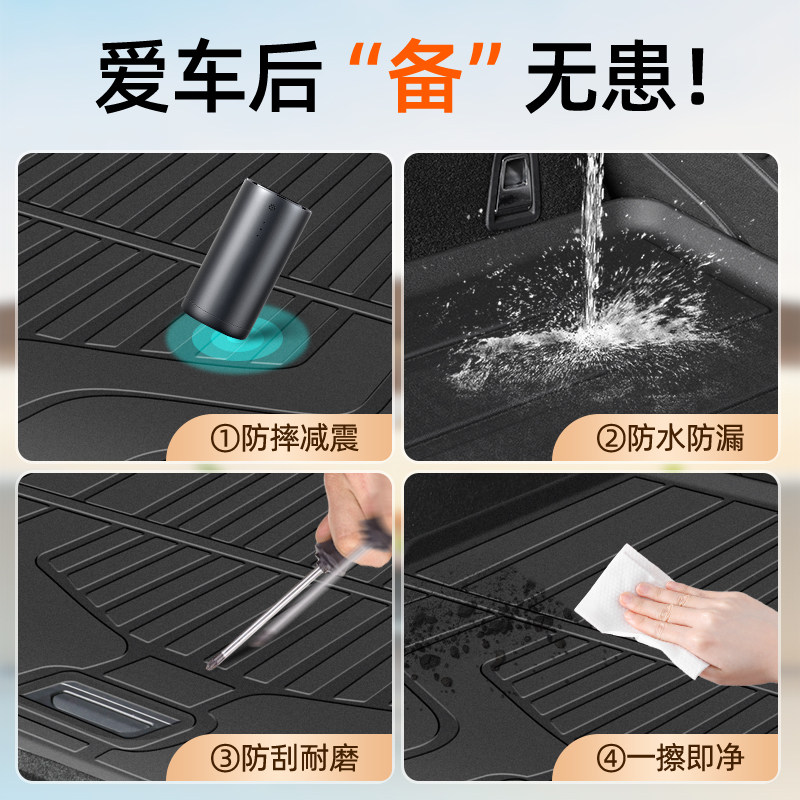 爱车后“备”无患！

①防摔减震

②防水防漏

③防刮耐磨

④一擦即净