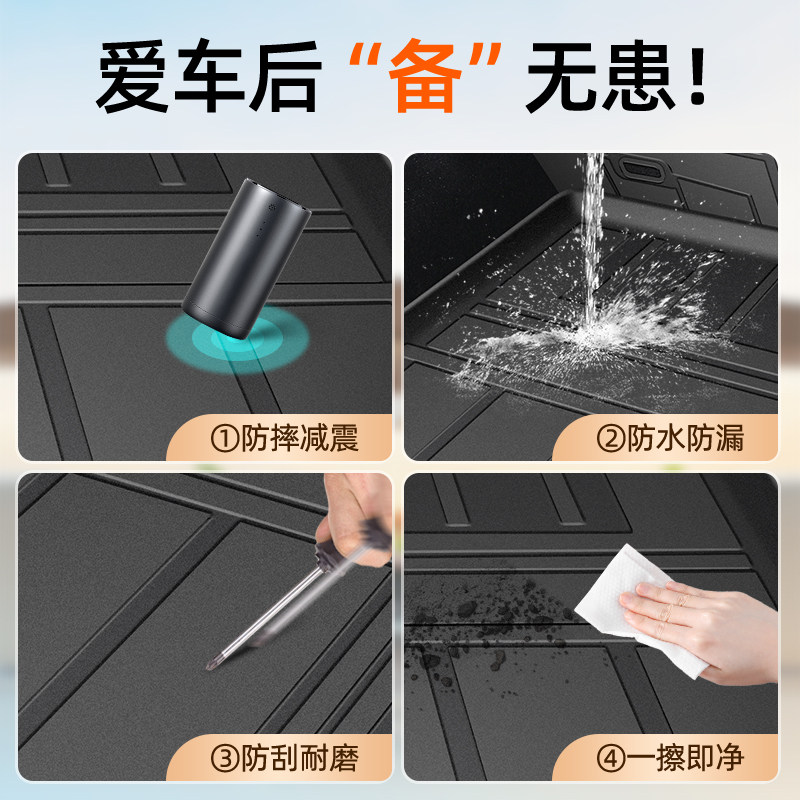 爱车后“备”无患!

①防摔减震

②防水防漏

③防刮耐磨

④一擦即净