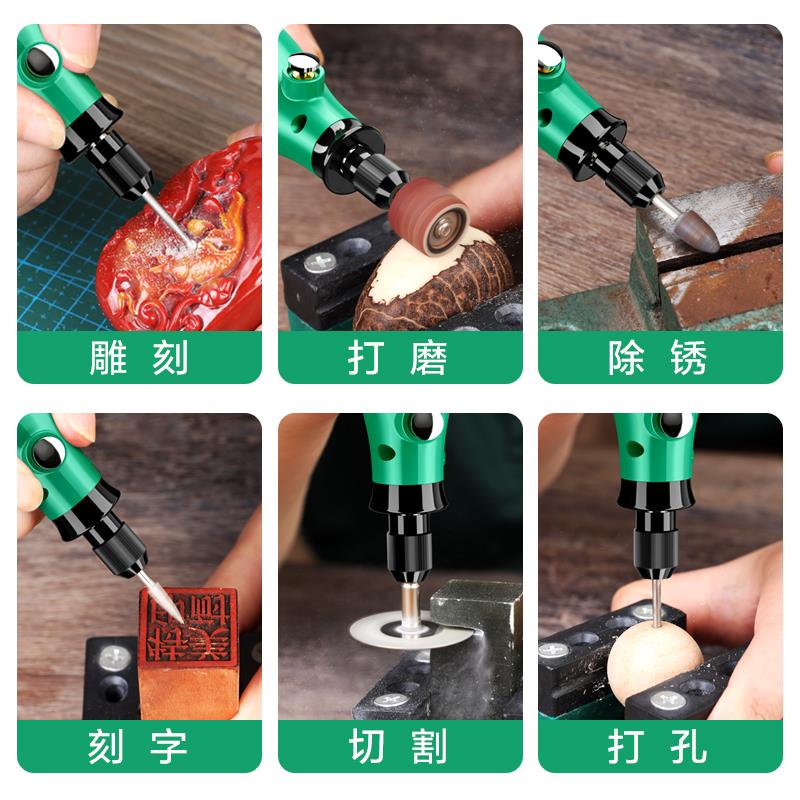 雕 刻

打 磨

除 锈

刻 字

切 割

打 孔