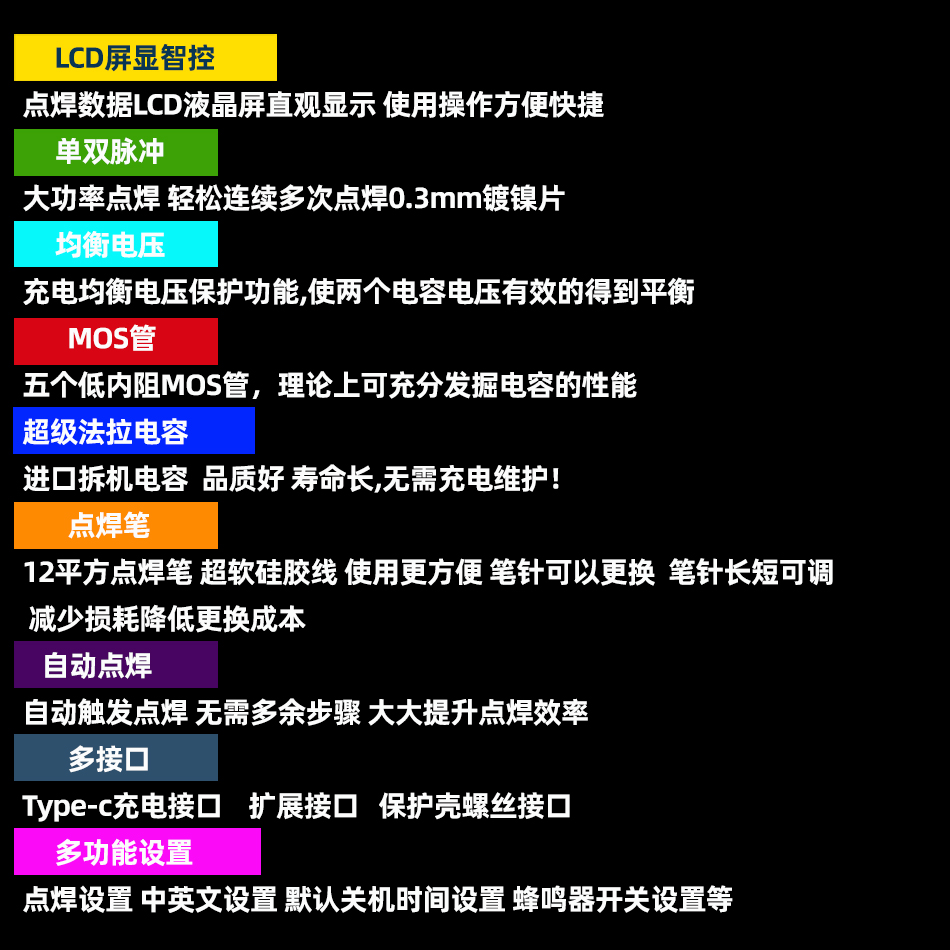 LCD屏显智控

点焊数据LCD液晶屏直观显示 使用操作方便快捷

单双脉冲

大功率点焊 轻松连续多次点焊0.3mm镀镍片

均衡电压

充电均衡电压保护功能,使两个电容电压有效的得到平衡

MOS管

五个低内阻MOS管，理论上可充分发掘电容的性能

超级法拉电容

进口拆机电容 品质好 寿命长,无需充电维护！

点焊笔

12平方点焊笔 超软硅胶线 使用更方便 笔针可以更换 笔针长短可调 减少损耗降低更换成本

自动点焊

自动触发点焊 无需多余步骤 大大提升点焊效率

多接口

Type-c充电接口 扩展接口 保护壳螺丝接口

多功能设置

点焊设置 中英文设置 默认关机时间设置 蜂鸣器开关设置等