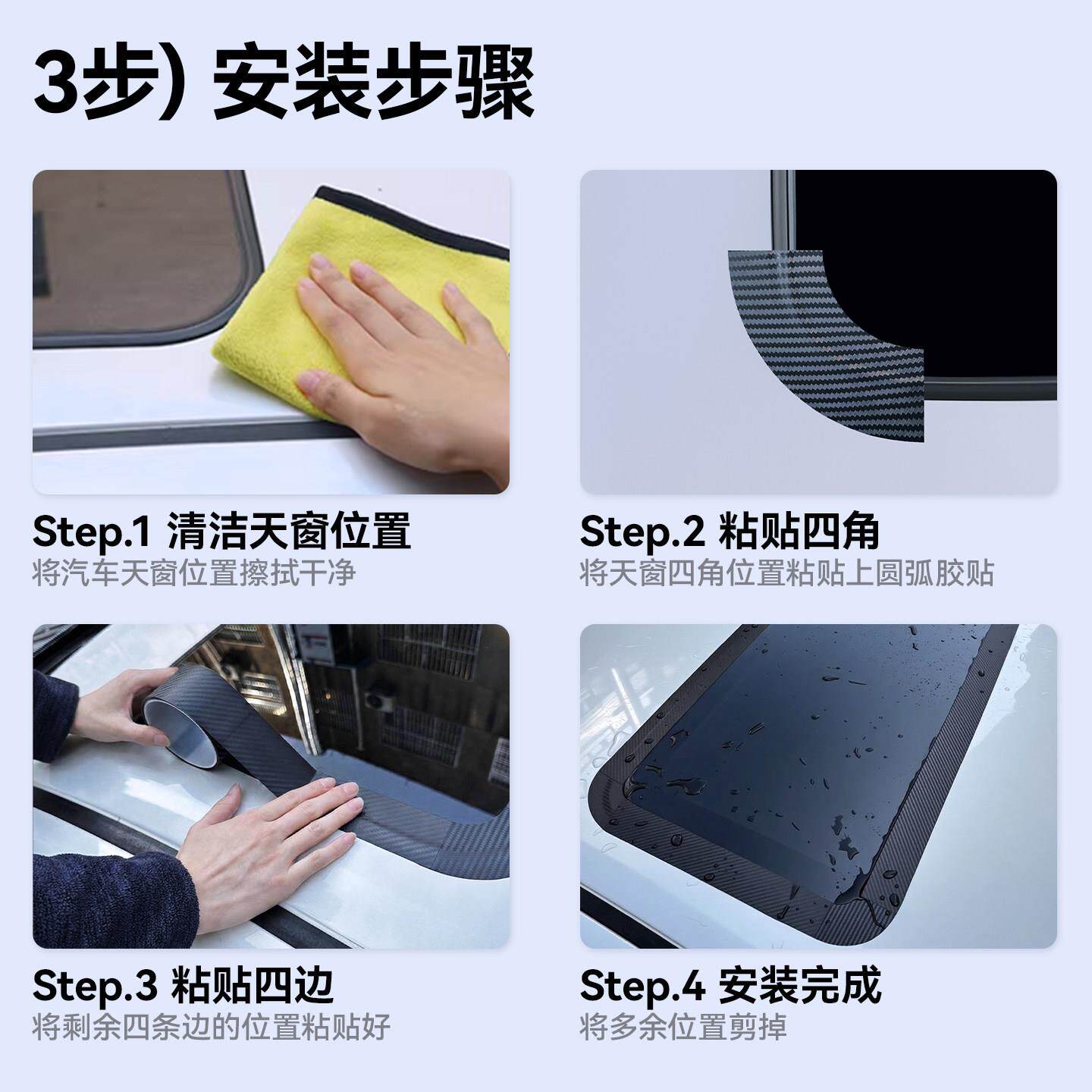 3步) 安装步骤

Step.1 清洁天窗位置
将汽车天窗位置擦拭干净

Step.2 粘贴四角
将天窗四角位置粘贴上圆弧胶贴

Step.3 粘贴四边
将剩余四条边的位置粘贴好

Step.4 安装完成
将多余位置剪掉