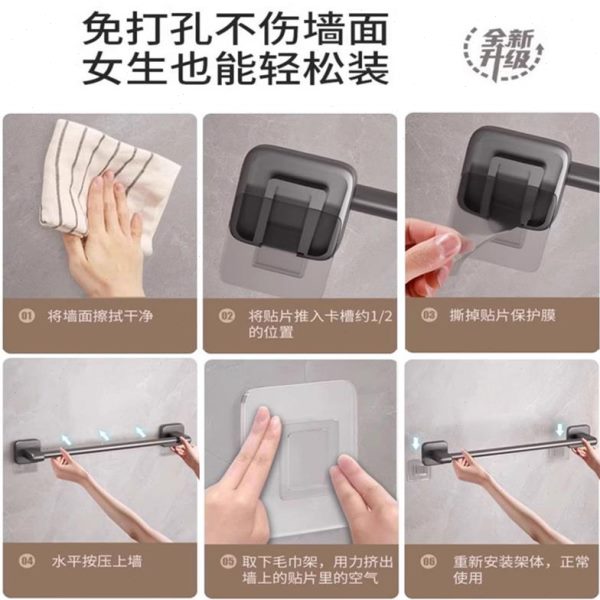 免打孔不伤墙面
女生也能轻松装

全新升级

01 将墙面擦拭干净

02 将贴片推入卡槽约1/2的位置

03 撕掉贴片保护膜

04 水平按压上墙

05 取下毛巾架，用力挤出墙上的贴片里的空气

06 重新安装架体，正常使用