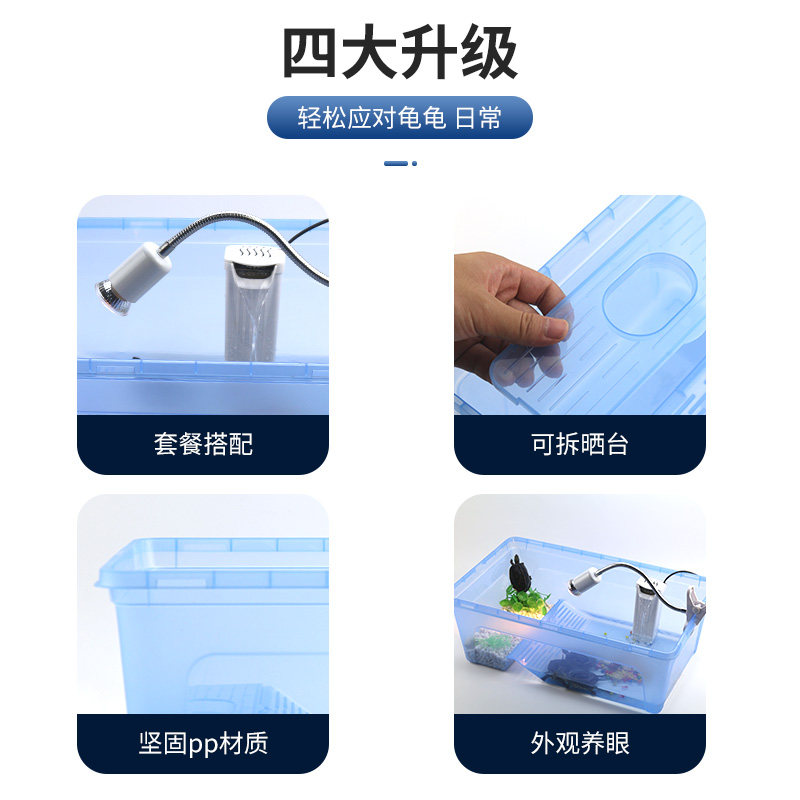 四大升级

轻松应对龟龟 日常

套餐搭配

可拆晒台

坚固pp材质

外观养眼