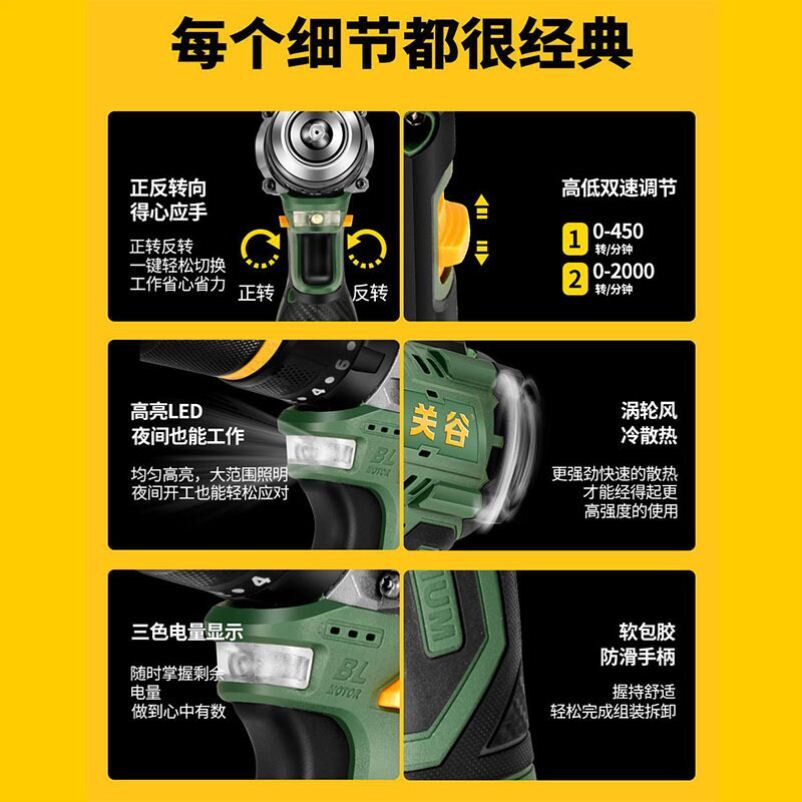 每个细节都很经典

正反转向
得心应手

正转反转
一键轻松切换
工作省心省力

正转
反转

高低双速调节

1 0-450
转/分钟

2 0-2000
转/分钟

高亮LED
夜间也能工作

均匀高亮，大范围照明
夜间开工也能轻松应对

BL
MOTOR

关谷

涡轮风
冷散热

更强劲快速的散热
才能经得起更
高强度的使用

三色电量显示

随时掌握剩余
电量
做到心中有数

BL
MOTOR

软包胶
防滑手柄

握持舒适
轻松完成组装拆卸