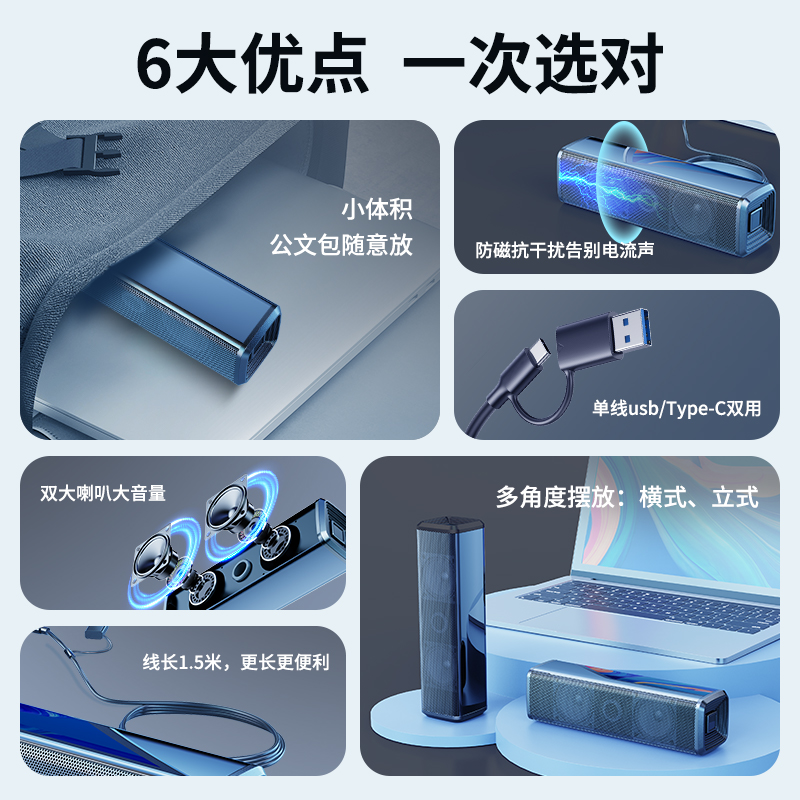 6大优点 一次选对

小体积
公文包随意放

防磁抗干扰告别电流声

单线usb/Type-C双用

双大喇叭大音量

多角度摆放：横式、立式

线长1.5米，更长更便利