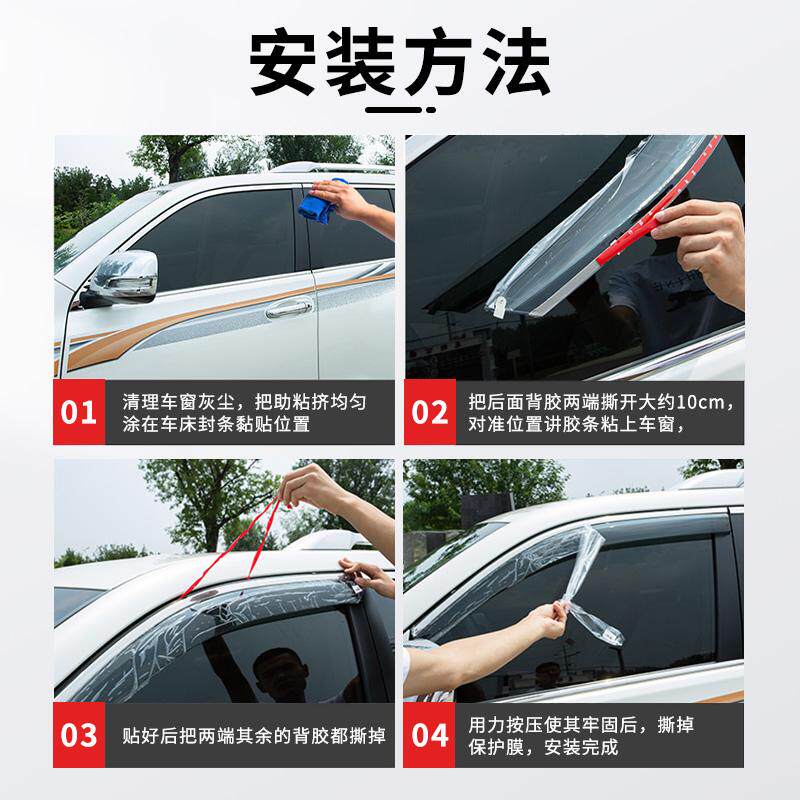 安装方法

01 清理车窗灰尘，把助粘挤均匀涂在车床封条黏贴位置

02 把后面背胶两端撕开大约10cm，对准位置讲胶条粘上车窗，

03 贴好后把两端其余的背胶都撕掉

04 用力按压使其牢固后，撕掉保护膜，安装完成