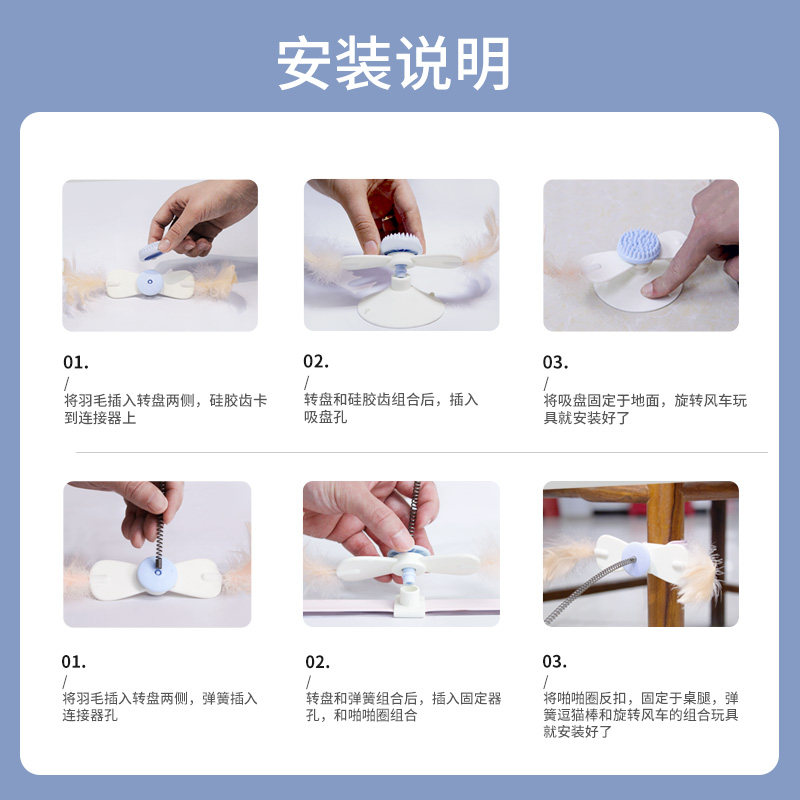 安装说明

01.
/
将羽毛插入转盘两侧，硅胶齿卡到连接器上

02.
/
转盘和硅胶齿组合后，插入吸盘孔

03.
/
将吸盘固定于地面，旋转风车玩具就安装好了

01.
/
将羽毛插入转盘两侧，弹簧插入连接器孔

02.
/
转盘和弹簧组合后，插入固定器孔，和啪啪圈组合

03.
/
将啪啪圈反扣，固定于桌腿，弹簧逗猫棒和旋转风车的组合玩具就安装好了