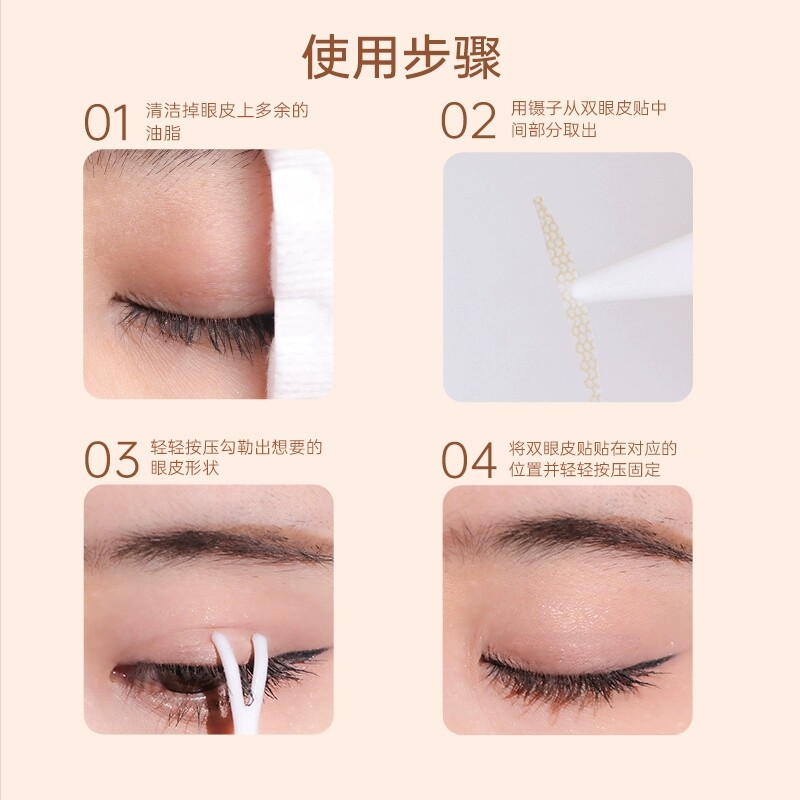 使用步骤

01 清洁掉眼皮上多余的油脂

02 用镊子从双眼皮贴中间部分取出

03 轻轻按压勾勒出想要的眼皮形状

04 将双眼皮贴贴在对应的位置并轻轻按压固定