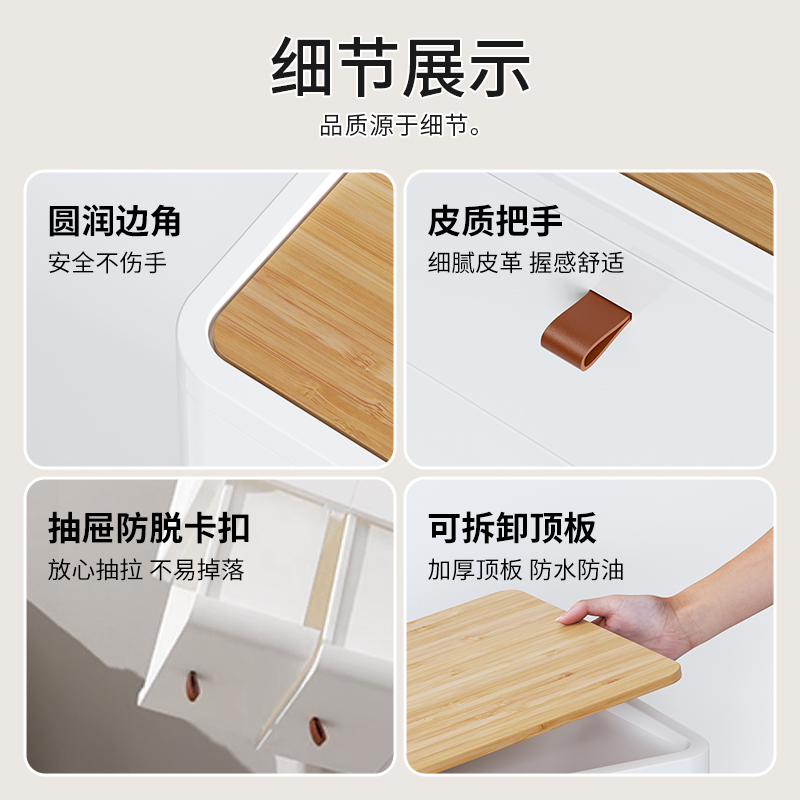 细节展示

品质源于细节。

圆润边角

安全不伤手

皮质把手

细腻皮革 握感舒适

抽屉防脱卡扣

放心抽拉 不易掉落

可拆卸顶板

加厚顶板 防水防油