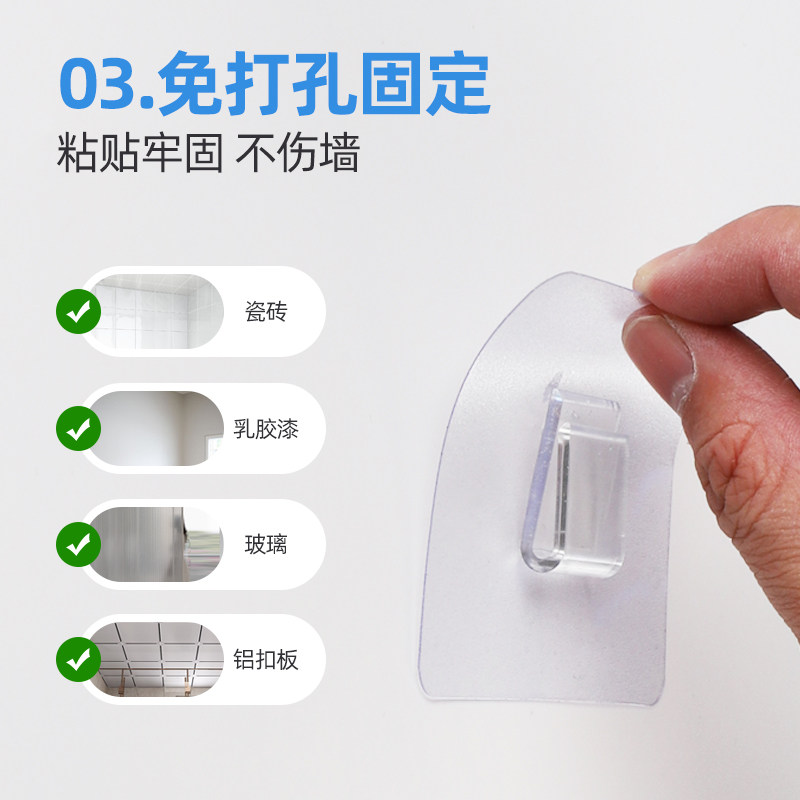 03.免打孔固定
粘贴牢固 不伤墙

瓷砖

乳胶漆

玻璃

铝扣板