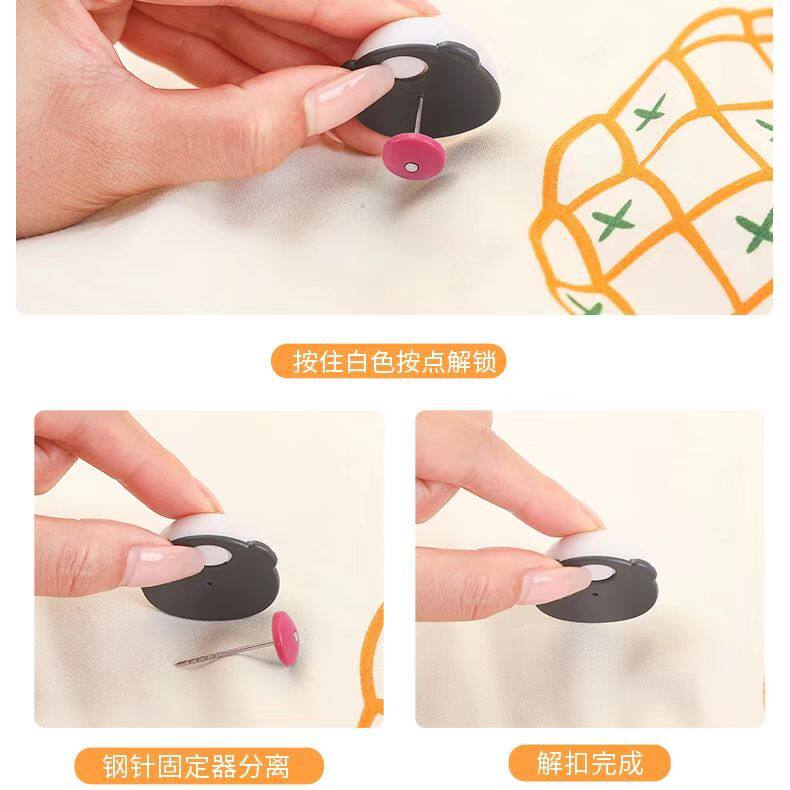 按住白色按点解锁

钢针固定器分离

解扣完成