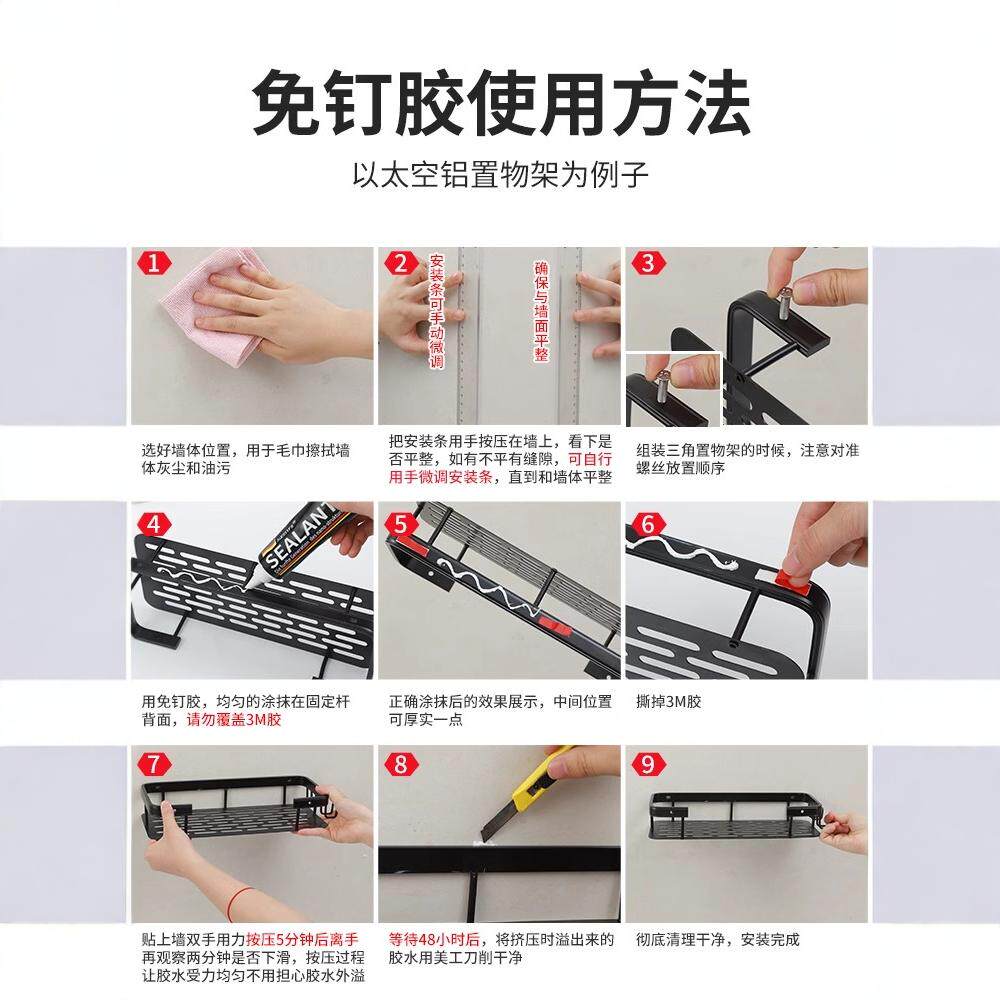 免钉胶使用方法

以太空铝置物架为例子

1

选好墙体位置，用于毛巾擦拭墙体灰尘和油污

2

安装条可手动微调

确保与墙面平整

把安装条用手按压在墙上，看下是否平整，如有不平有缝隙，可自行用手微调安装条，直到和墙体平整

3

组装三角置物架的时候，注意对准螺丝放置顺序

4

SEALANT

用免钉胶，均匀的涂抹在固定杆背面，请勿覆盖3M胶

5

正确涂抹后的效果展示，中间位置可厚实一点

6

撕掉3M胶

7

贴上墙双手用力按压5分钟后离手再观察两分钟是否下滑，按压过程让胶水受力均匀不用担心胶水外溢

8

等待48小时后，将挤压时溢出来的胶水用美工刀削干净

9

彻底清理干净，安装完成