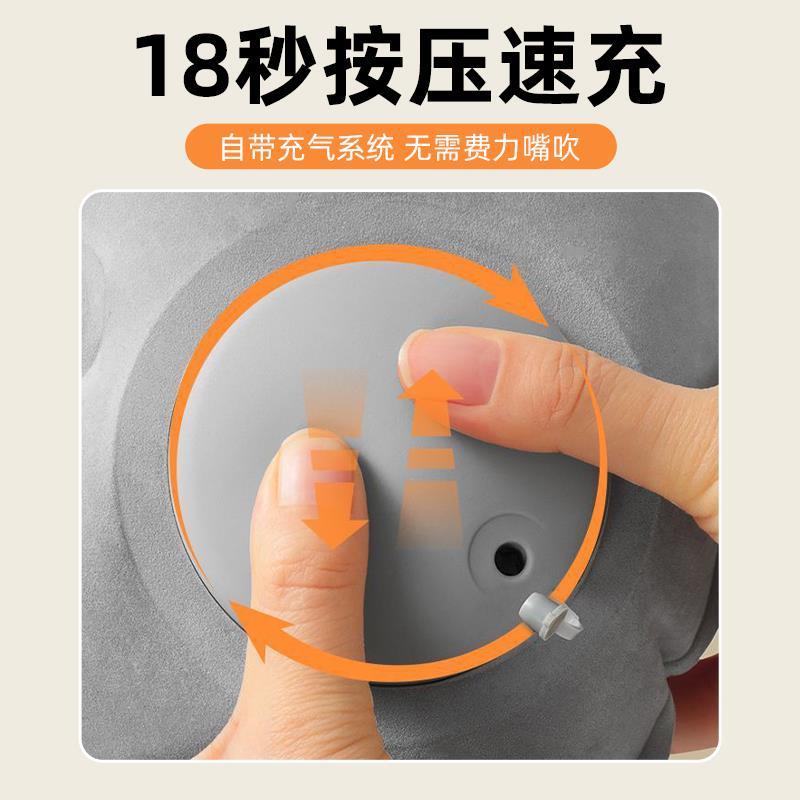 18秒按压速充

自带充气系统 无需费力嘴吹