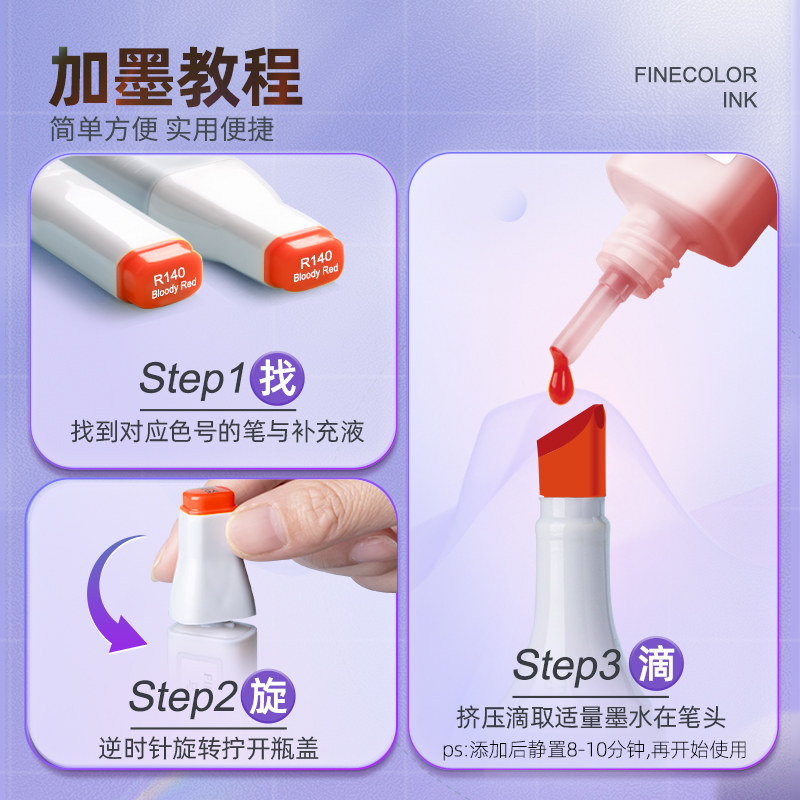 加墨教程
简单方便 实用便捷

FINECOLOR
INK

R140
Bloody Red

R140
Bloody Red

Step1 找
找到对应色号的笔与补充液

Step2 旋
逆时针旋转拧开瓶盖

Step3 滴
挤压滴取适量墨水在笔头
ps:添加后静置8-10分钟,再开始使用