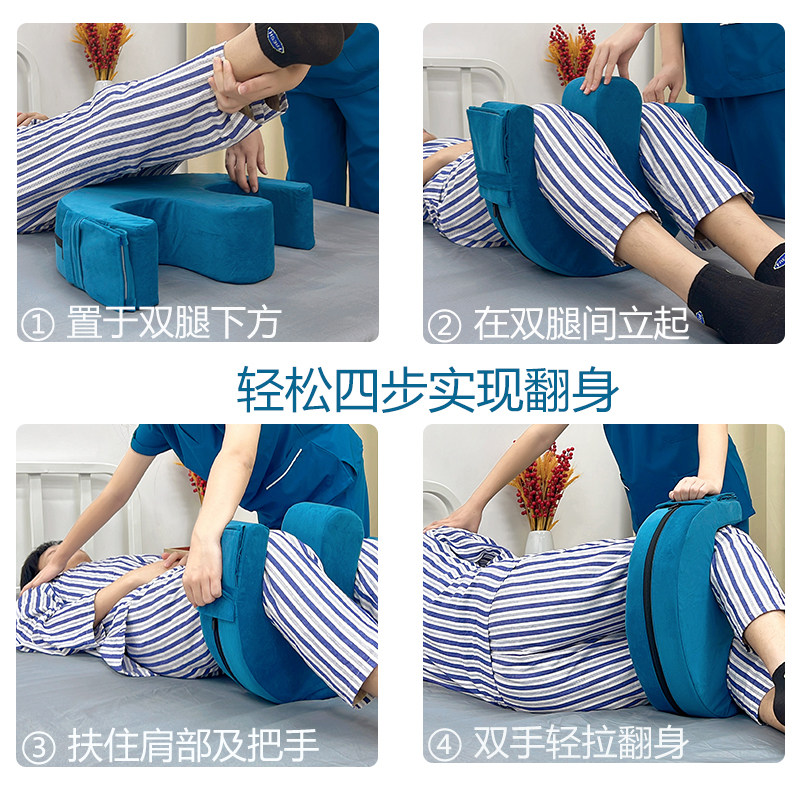 ① 置于双腿下方

② 在双腿间立起

轻松四步实现翻身

③ 扶住肩部及把手

④ 双手轻拉翻身