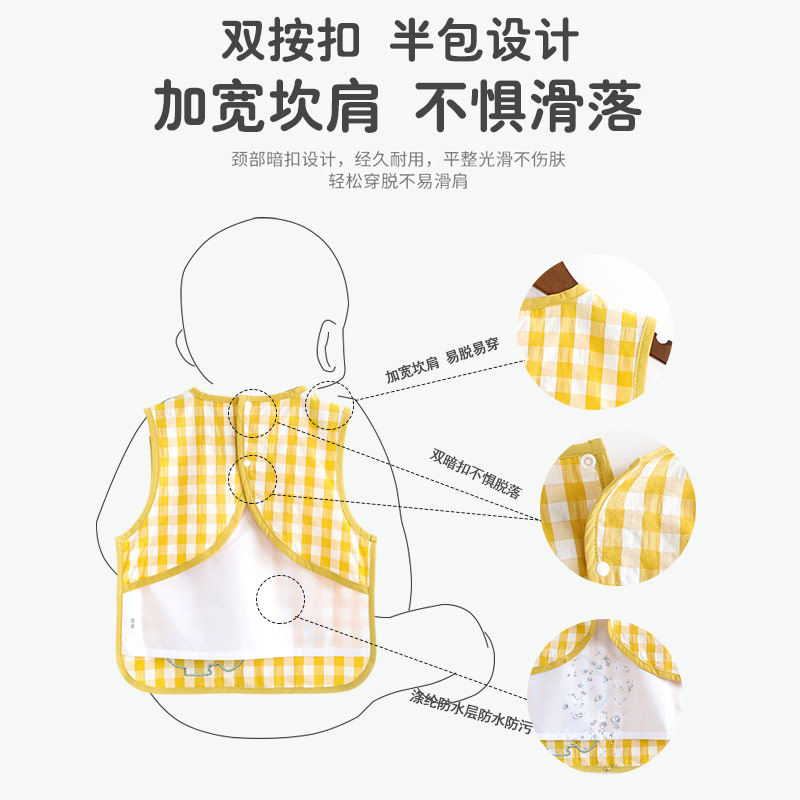 双按扣 半包设计
加宽坎肩 不惧滑落

颈部暗扣设计，经久耐用，平整光滑不伤肤
轻松穿脱不易滑肩

加宽坎肩 易脱易穿

双暗扣不惧脱落

涤纶防水层防水防污