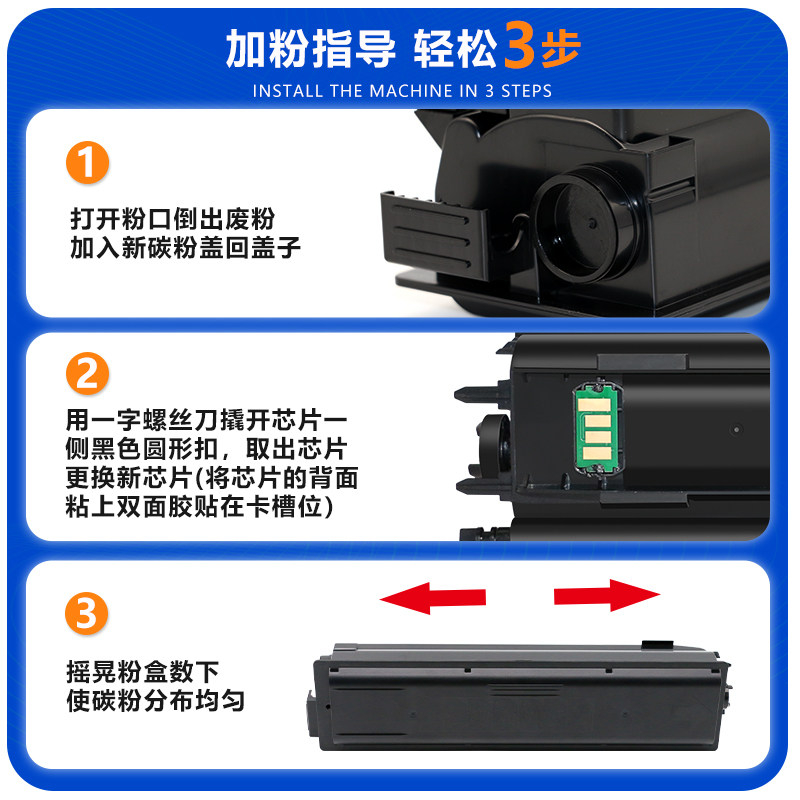 加粉指导 轻松3步
INSTALL THE MACHINE IN 3 STEPS

1
打开粉口倒出废粉
加入新碳粉盖回盖子

2
用一字螺丝刀撬开芯片一侧黑色圆形扣，取出芯片更换新芯片(将芯片的背面粘上双面胶贴在卡槽位)

3
摇晃粉盒数下
使碳粉分布均匀