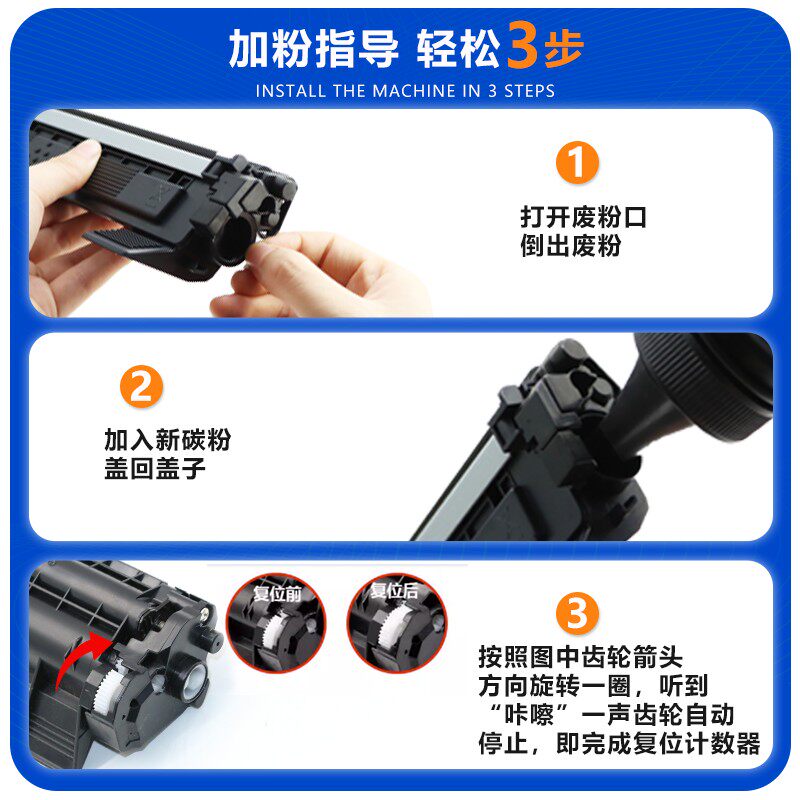 加粉指导 轻松3步
INSTALL THE MACHINE IN 3 STEPS

1
打开废粉口
倒出废粉

2
加入新碳粉
盖回盖子

复位前
复位后

3
按照图中齿轮箭头方向旋转一圈，听到“咔嚓”一声齿轮自动停止，即完成复位计数器