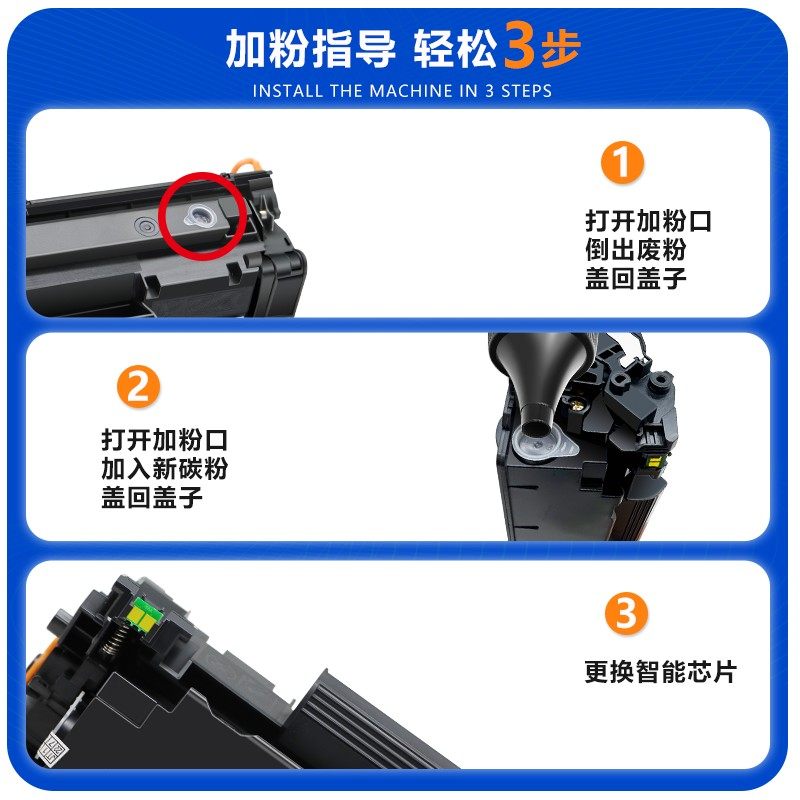 加粉指导 轻松3步
INSTALL THE MACHINE IN 3 STEPS

1
打开加粉口
倒出废粉
盖回盖子

2
打开加粉口
加入新碳粉
盖回盖子

3
更换智能芯片