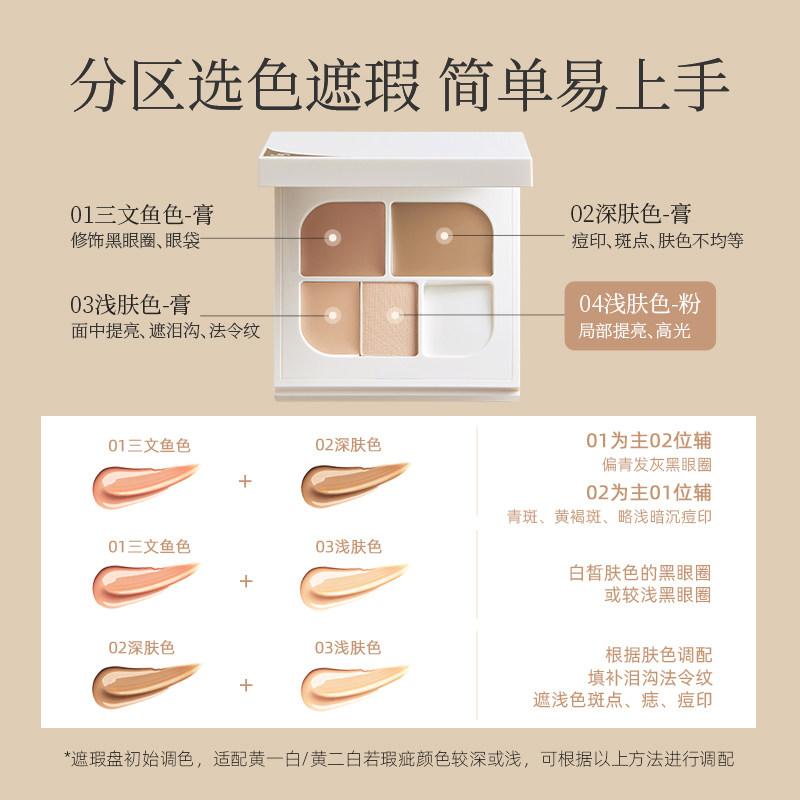 分区选色遮瑕 简单易上手

01三文鱼色-膏
修饰黑眼圈、眼袋

02深肤色-膏
痘印、斑点、肤色不均等

03浅肤色-膏
面中提亮、遮泪沟、法令纹

04浅肤色-粉
局部提亮、高光

01三文鱼色 + 02深肤色

01为主02位辅
偏青发灰黑眼圈
02为主01位辅
青斑、黄褐斑、略浅暗沉痘印

01三文鱼色 + 03浅肤色

白皙肤色的黑眼圈
或较浅黑眼圈

02深肤色 + 03浅肤色

根据肤色调配
填补泪沟法令纹
遮浅色斑点、痣、痘印

*遮瑕盘初始调色，适配黄一白/黄二白若瑕疵颜色较深或浅，可根据以上方法进行调配