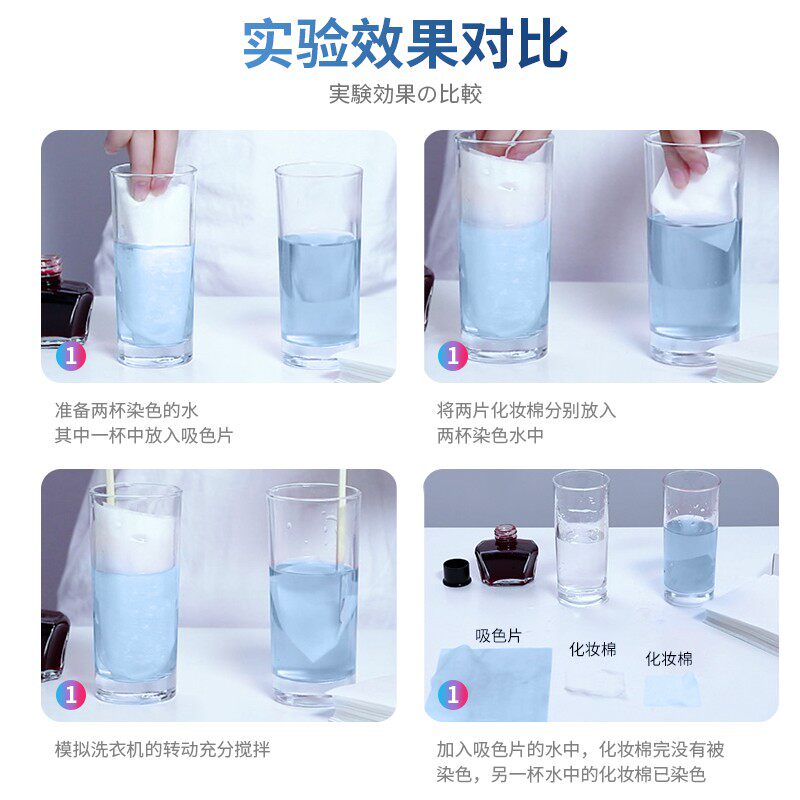 实验效果对比
実験効果の比較

1

准备两杯染色的水
其中一杯中放入吸色片

1

将两片化妆棉分别放入
两杯染色水中

1

模拟洗衣机的转动充分搅拌

吸色片
化妆棉
化妆棉
1

加入吸色片的水中，化妆棉完没有被染色，另一杯水中的化妆棉已染色