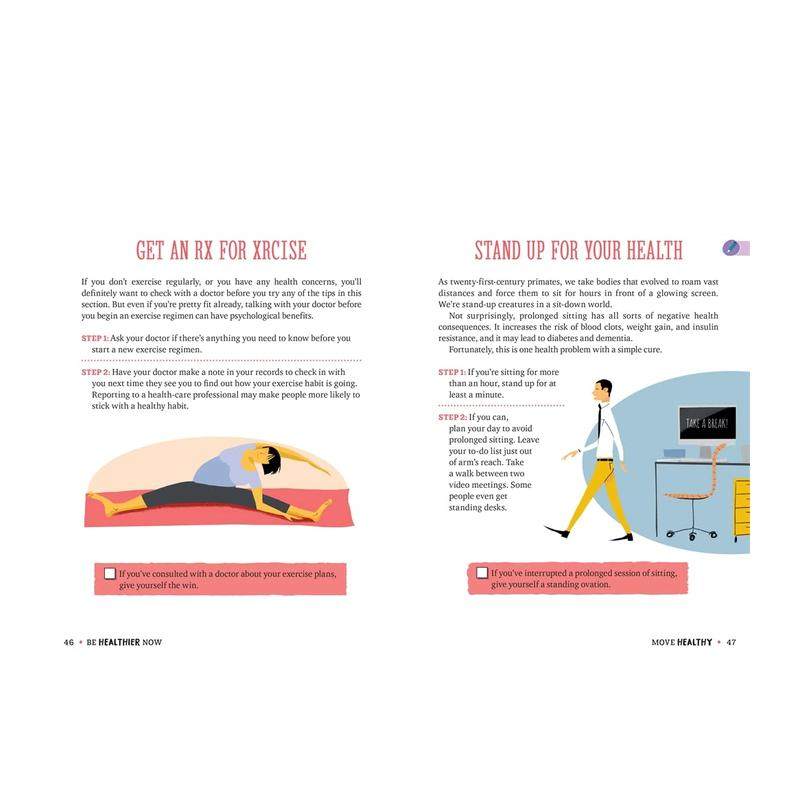 GET AN RX FOR XRCISE

If you don't exercise regularly, or you have any health concerns, you'll definitely want to check with a doctor before you try any of the tips in this section. But even if you're pretty fit already, talking with your doctor before you begin an exercise regimen can have psychological benefits.

STEP 1: Ask your doctor if there's anything you need to know before you start a new exercise regimen.

STEP 2: Have your doctor make a note in your records to check in with you next time they see you to find out how your exercise habit is going. Reporting to a health-care professional may make people more likely to stick with a healthy habit.

If you've consulted with a doctor about your exercise plans, give yourself the win.

46 • BE HEALTHIER NOW

STAND UP FOR YOUR HEALTH

As twenty-first-century primates, we take bodies that evolved to roam vast distances and force them to sit for hours in front of a glowing screen. We're stand-up creatures in a sit-down world.

Not surprisingly, prolonged sitting has all sorts of negative health consequences. It increases the risk of blood clots, weight gain, and insulin resistance, and it may lead to diabetes and dementia.

Fortunately, this is one health problem with a simple cure.

STEP 1: If you're sitting for more than an hour, stand up for at least a minute.

STEP 2: If you can, plan your day to avoid prolonged sitting. Leave your to-do list just out of arm's reach. Take a walk between two video meetings. Some people even get standing desks.

TAKE A BREAK!

If you've interrupted a prolonged session of sitting, give yourself a standing ovation.

MOVE HEALTHY • 47