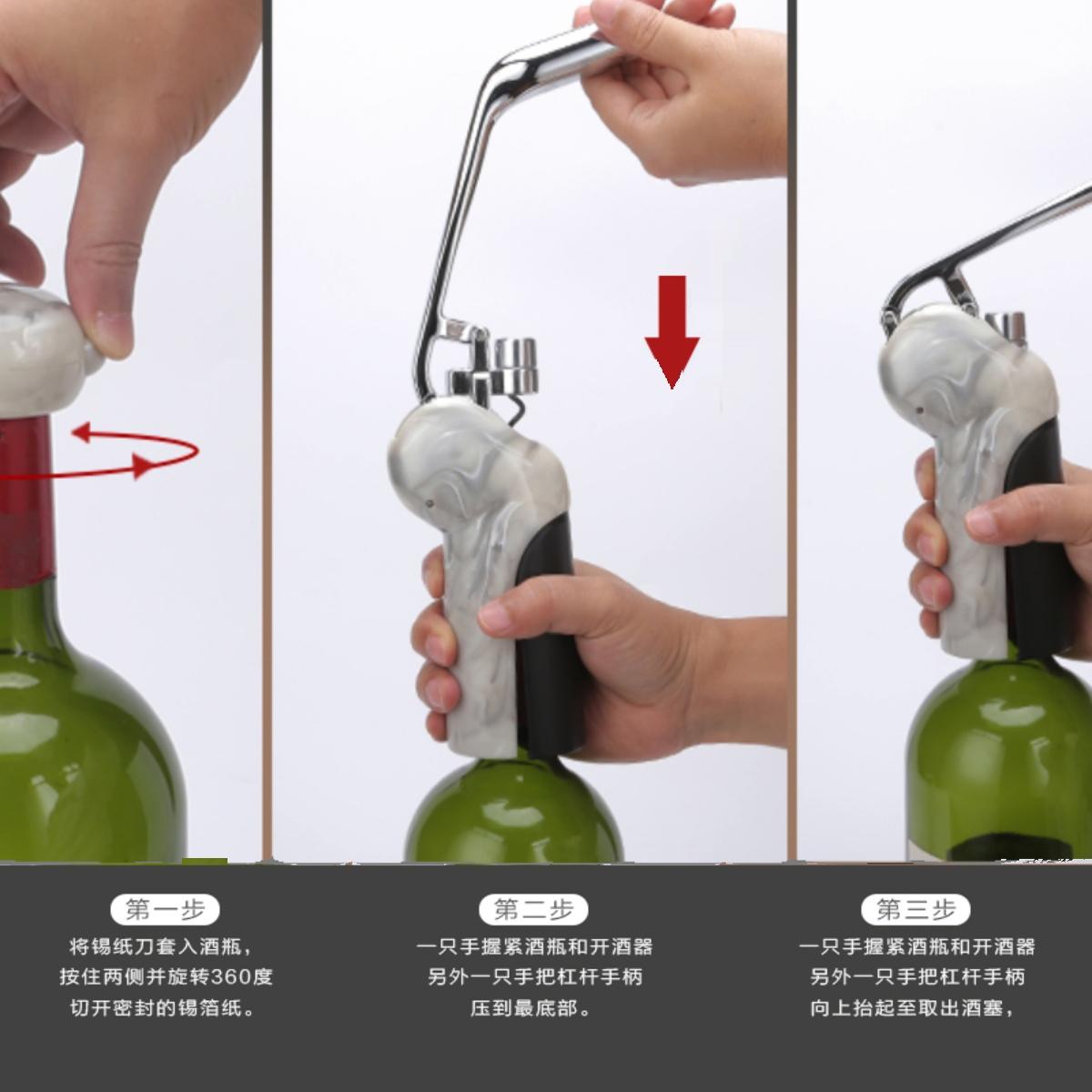 第一步
将锡纸刀套入酒瓶，
按住两侧并旋转360度
切开密封的锡箔纸。

第二步
一只手握紧酒瓶和开酒器
另外一只手把杠杆手柄
压到最底部。

第三步
一只手握紧酒瓶和开酒器
另外一只手把杠杆手柄
向上抬起至取出酒塞，