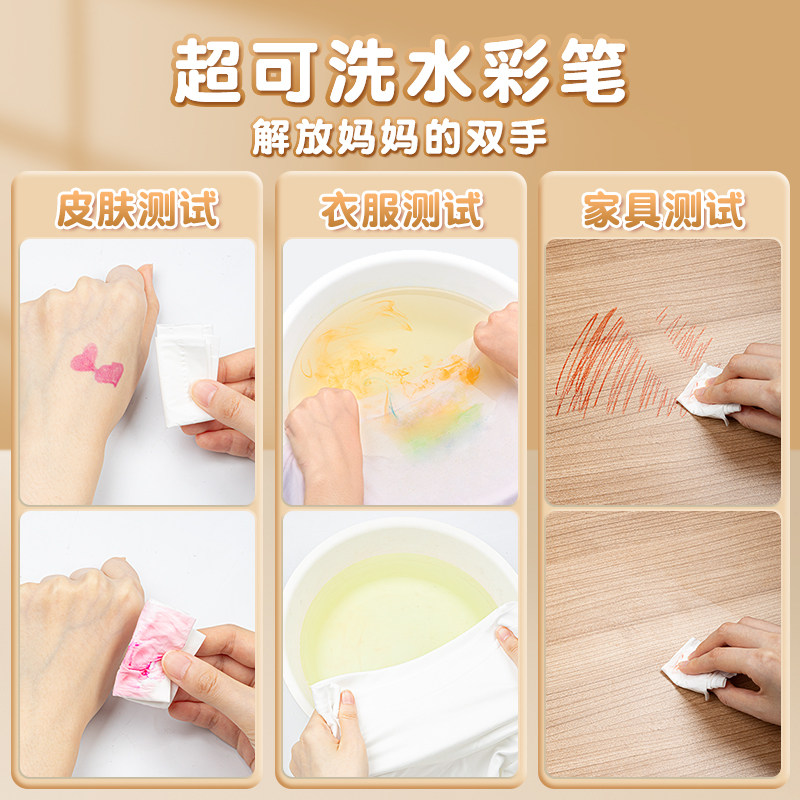 超可洗水彩笔
解放妈妈的双手

皮肤测试

衣服测试

家具测试