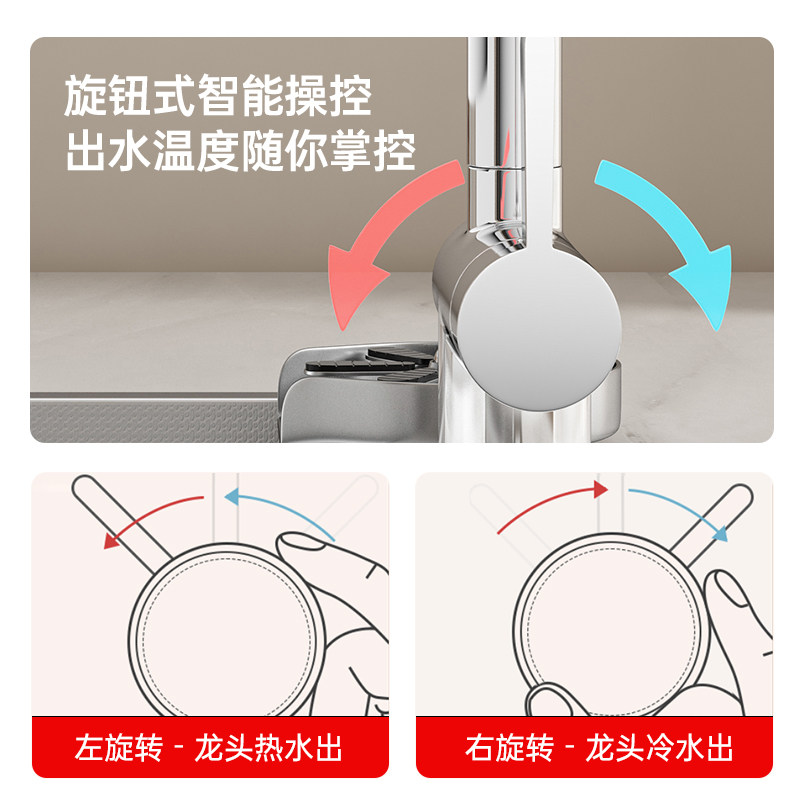 旋钮式智能操控
出水温度随你掌控

左旋转 - 龙头热水出

右旋转 - 龙头冷水出