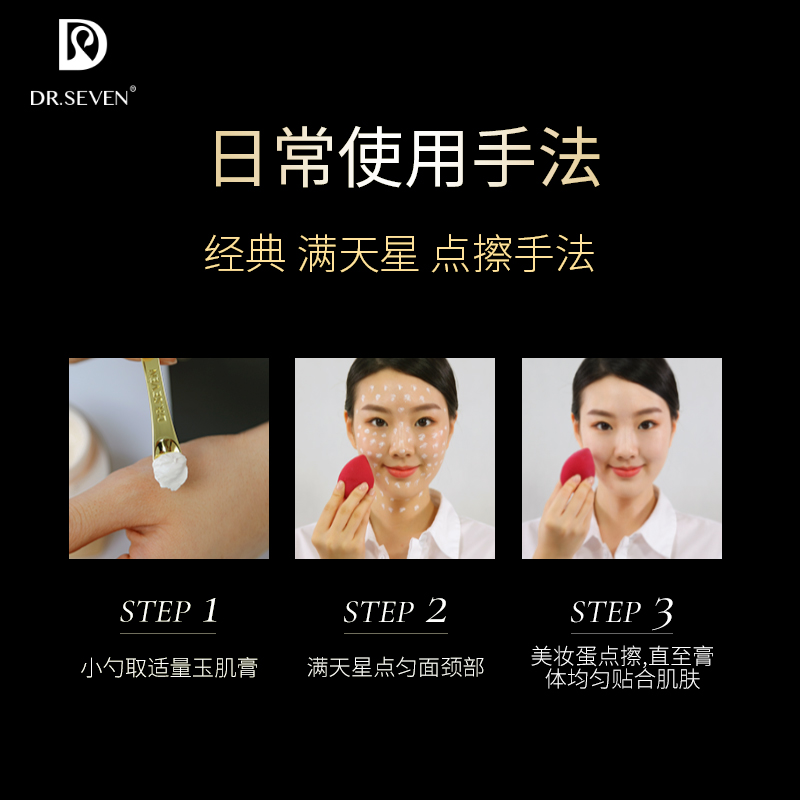 DR.SEVEN®

日常使用手法

经典 满天星 点擦手法

STEP 1
小勺取适量玉肌膏

STEP 2
满天星点匀面颈部

STEP 3
美妆蛋点擦,直至膏体均匀贴合肌肤