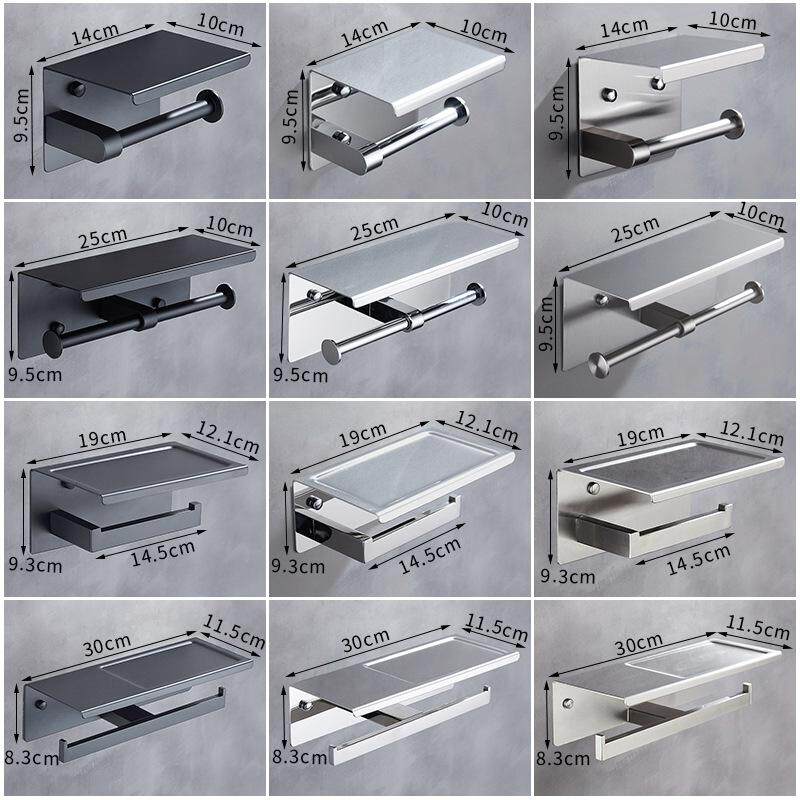 14cm
10cm
9.5cm

14cm
10cm
9.5cm

14cm
10cm
9.5cm

25cm
10cm
9.5cm

25cm
10cm
9.5cm

25cm
10cm
9.5cm

19cm
12.1cm
9.3cm
14.5cm

19cm
12.1cm
9.3cm
14.5cm

19cm
12.1cm
9.3cm
14.5cm

30cm
11.5cm
8.3cm

30cm
11.5cm
8.3cm

30cm
11.5cm
8.3cm