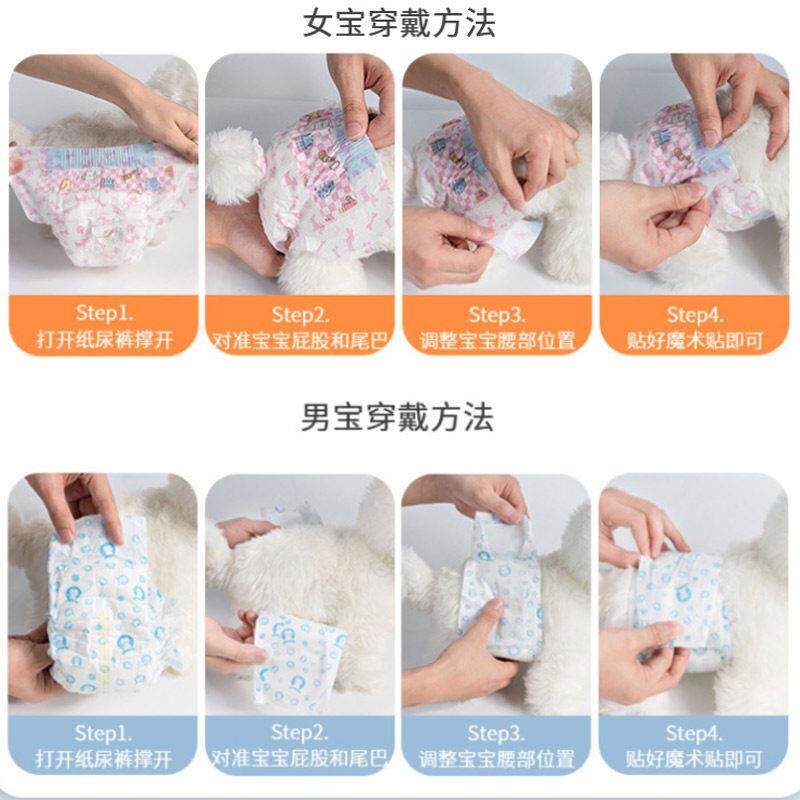 女宝穿戴方法

Step1.
打开纸尿裤撑开

Step2.
对准宝宝屁股和尾巴

Step3.
调整宝宝腰部位置

Step4.
贴好魔术贴即可

男宝穿戴方法

Step1.
打开纸尿裤撑开

Step2.
对准宝宝屁股和尾巴

Step3.
调整宝宝腰部位置

Step4.
贴好魔术贴即可