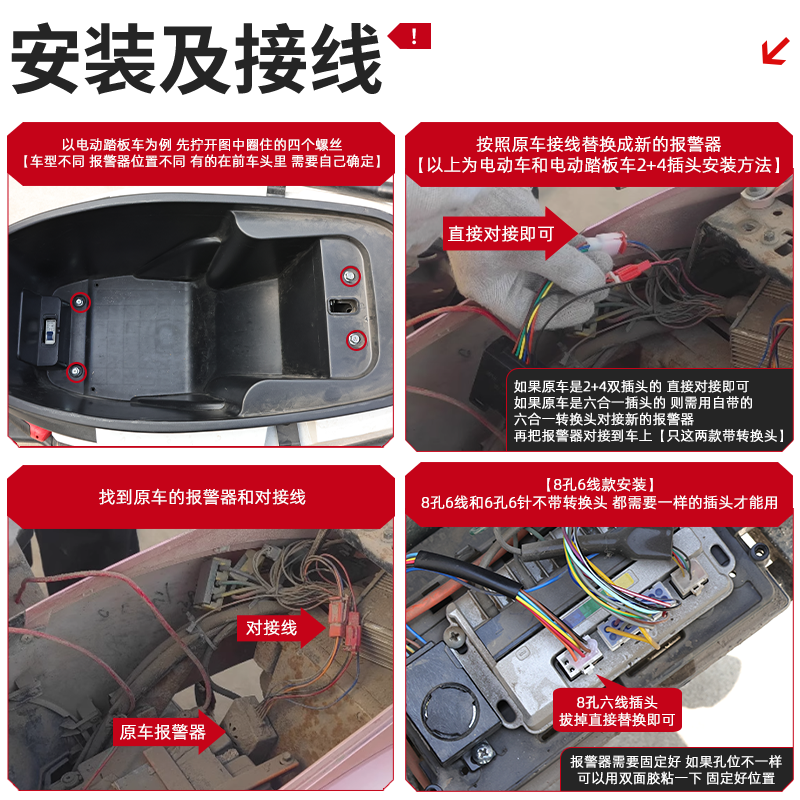 安装及接线

!

以电动踏板车为例 先拧开图中圈住的四个螺丝
【车型不同 报警器位置不同 有的在前车头里 需要自己确定】

按照原车接线替换成新的报警器
【以上为电动车和电动踏板车2+4插头安装方法】

直接对接即可

如果原车是2+4双插头的 直接对接即可
如果原车是六合一插头的 则需用自带的
六合一转换头对接新的报警器
再把报警器对接到车上【只这两款带转换头】

找到原车的报警器和对接线

对接线

原车报警器

【8孔6线款安装】
8孔6线和6孔6针不带转换头 都需要一样的插头才能用

8孔六线插头
拔掉直接替换即可

报警器需要固定好 如果孔位不一样
可以用双面胶粘一下 固定好位置