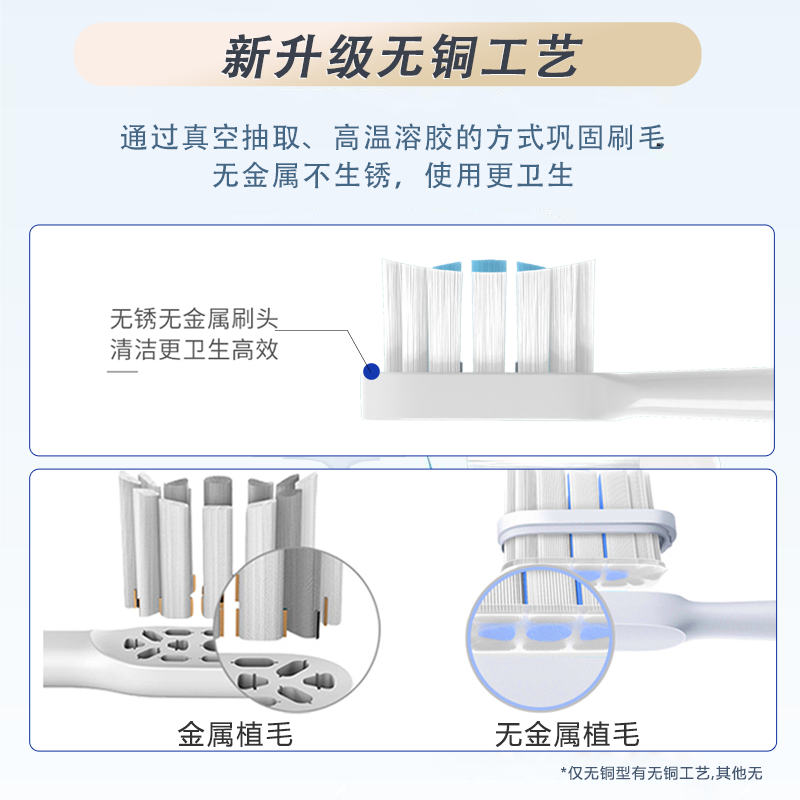 新升级无铜工艺

通过真空抽取、高温溶胶的方式巩固刷毛
无金属不生锈，使用更卫生

无锈无金属刷头
清洁更卫生高效

金属植毛

无金属植毛

*仅无铜型有无铜工艺,其他无