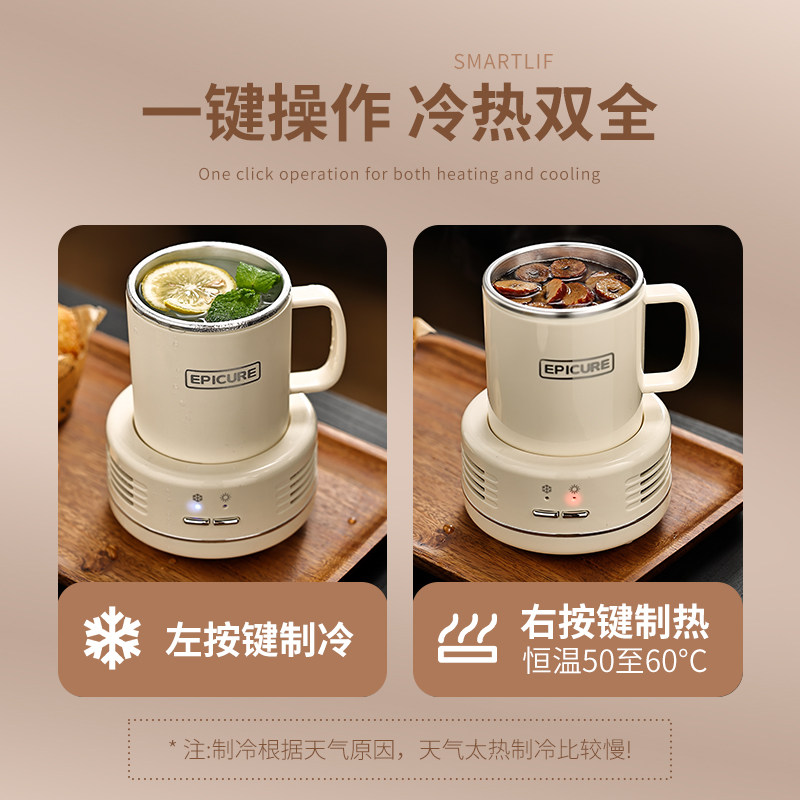 SMARTLIF

一键操作 冷热双全

One click operation for both heating and cooling

EPICURE

EPICURE

左按键制冷

右按键制热
恒温50至60°C

* 注:制冷根据天气原因，天气太热制冷比较慢!