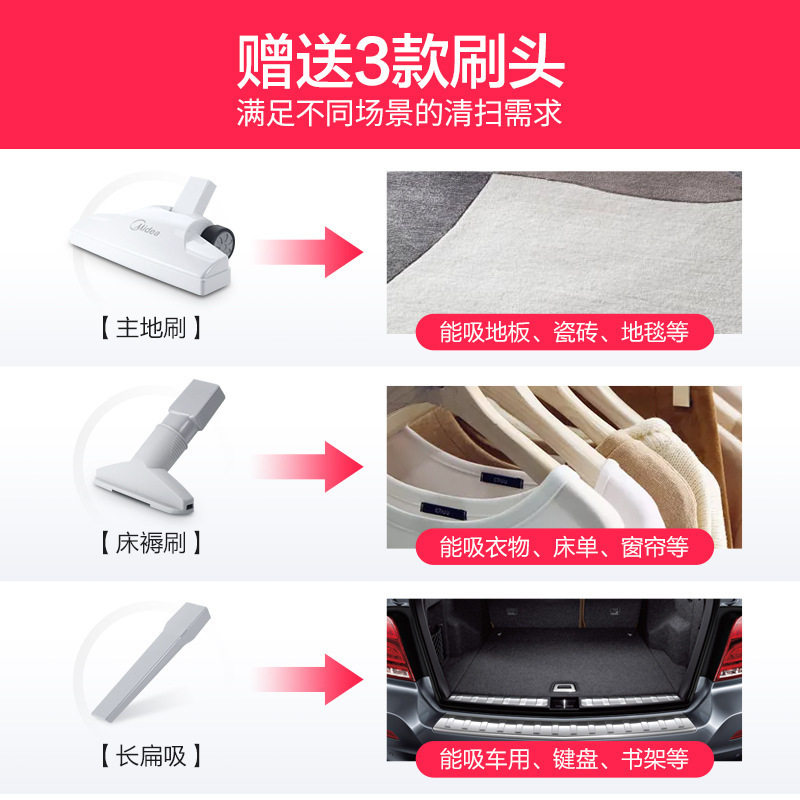 赠送3款刷头
满足不同场景的清扫需求

Midea

【主地刷】

能吸地板、瓷砖、地毯等

【床褥刷】

能吸衣物、床单、窗帘等

【长扁吸】

能吸车用、键盘、书架等