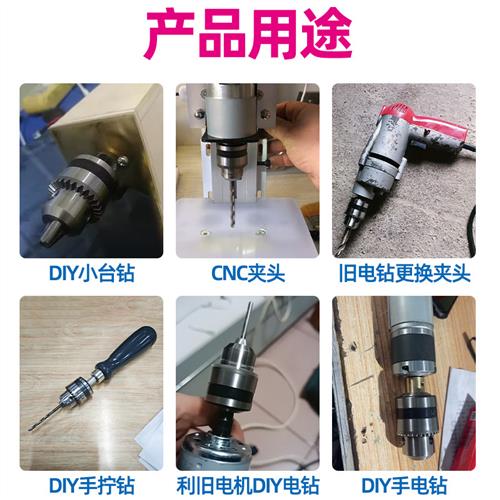 产品用途

DIY小台钻

CNC夹头

旧电钻更换夹头

DIY手拧钻

利旧电机DIY电钻

DIY手电钻