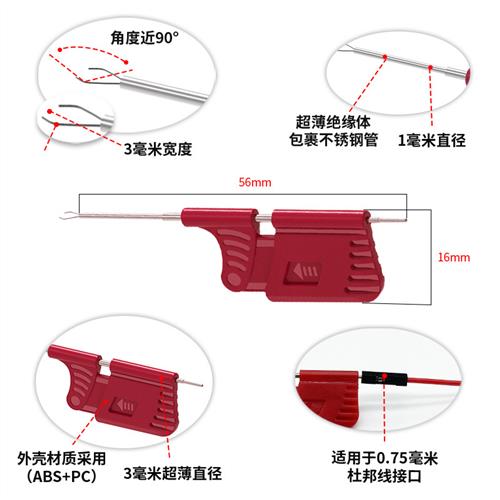 角度近90°

3毫米宽度

超薄绝缘体
包裹不锈钢管

1毫米直径

56mm

16mm

外壳材质采用
（ABS+PC）

3毫米超薄直径

适用于0.75毫米
杜邦线接口