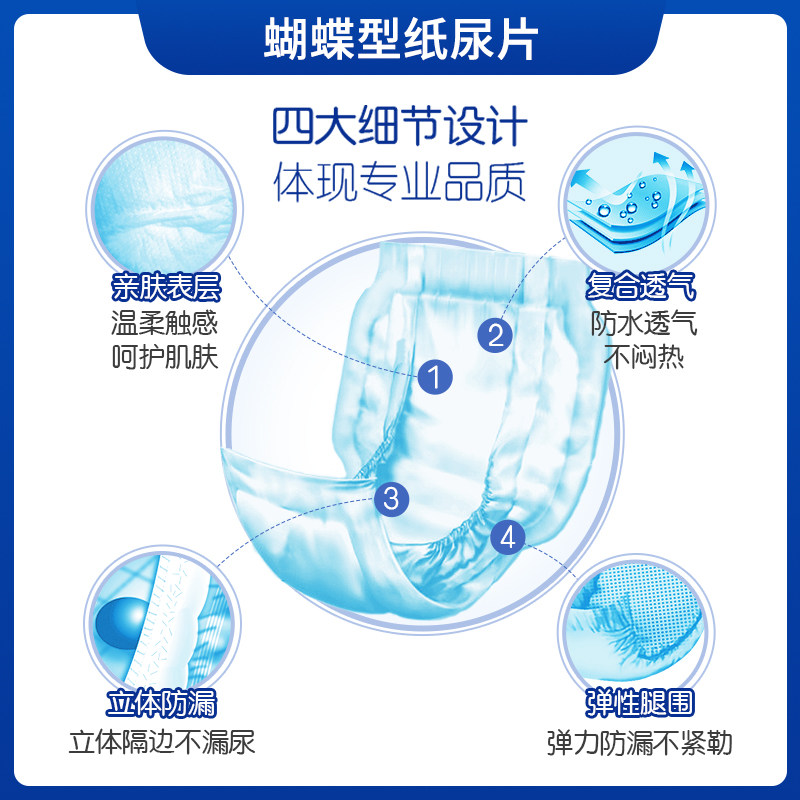 蝴蝶型纸尿片

四大细节设计
体现专业品质

亲肤表层
温柔触感
呵护肌肤

复合透气
防水透气
不闷热

1

2

3

4

立体防漏
立体隔边不漏尿

弹性腿围
弹力防漏不紧勒