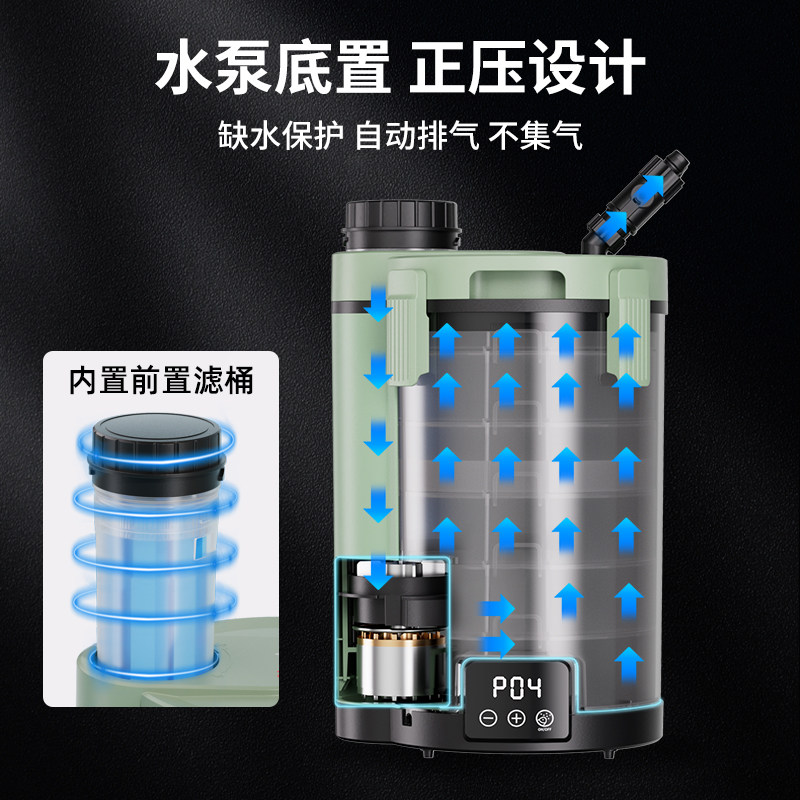 水泵底置 正压设计

缺水保护 自动排气 不集气

内置前置滤桶

P04

ON/OFF