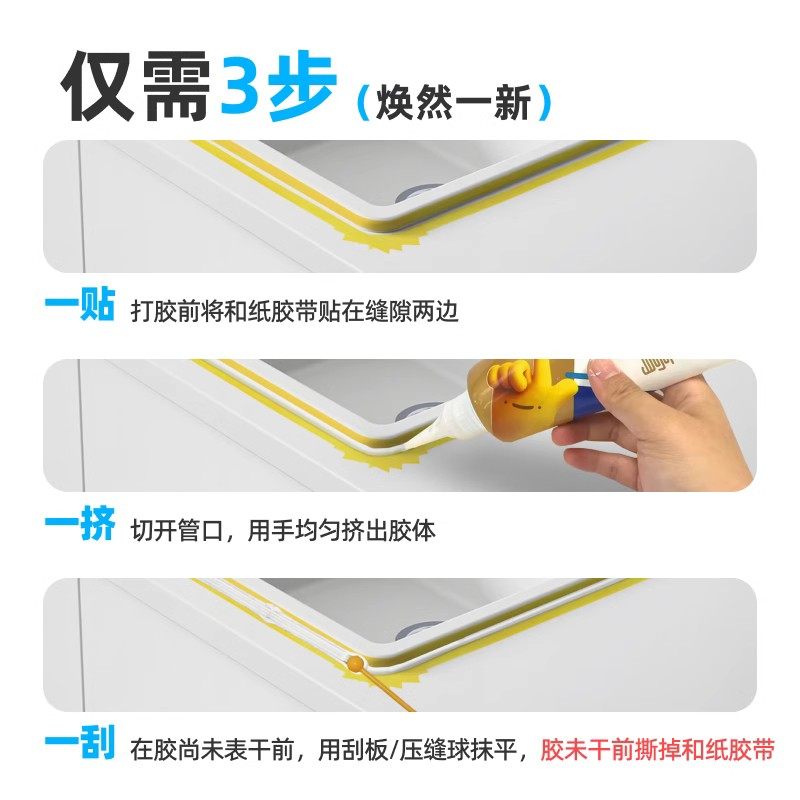 仅需3步（焕然一新）

一贴 打胶前将和纸胶带贴在缝隙两边

一挤 切开管口，用手均匀挤出胶体

一刮 在胶尚未表干前，用刮板/压缝球抹平，胶未干前撕掉和纸胶带