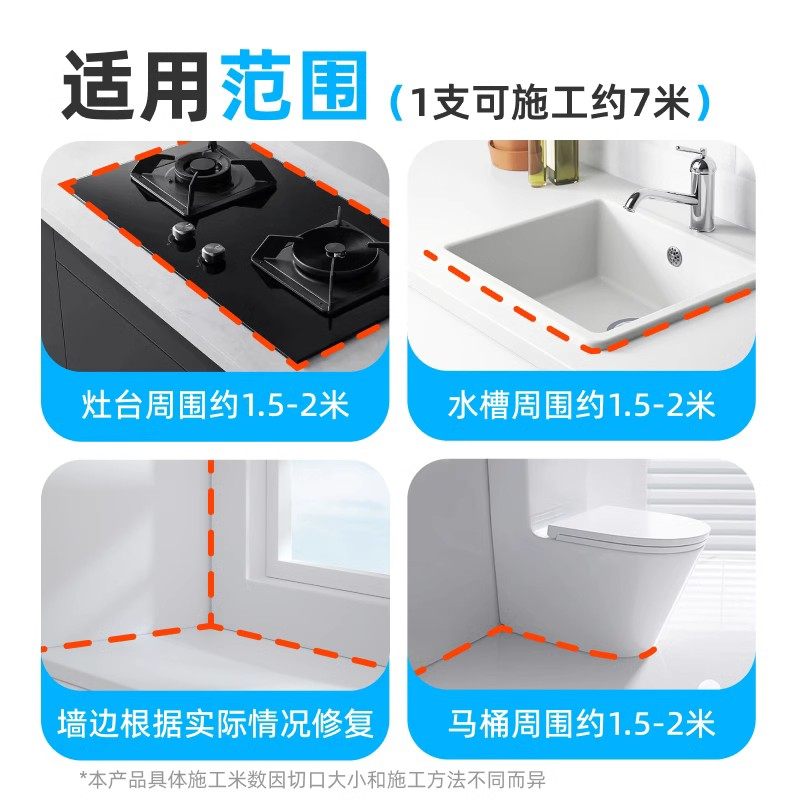 适用范围（1支可施工约7米）

灶台周围约1.5-2米

水槽周围约1.5-2米

墙边根据实际情况修复

马桶周围约1.5-2米

*本产品具体施工米数因切口大小和施工方法不同而异