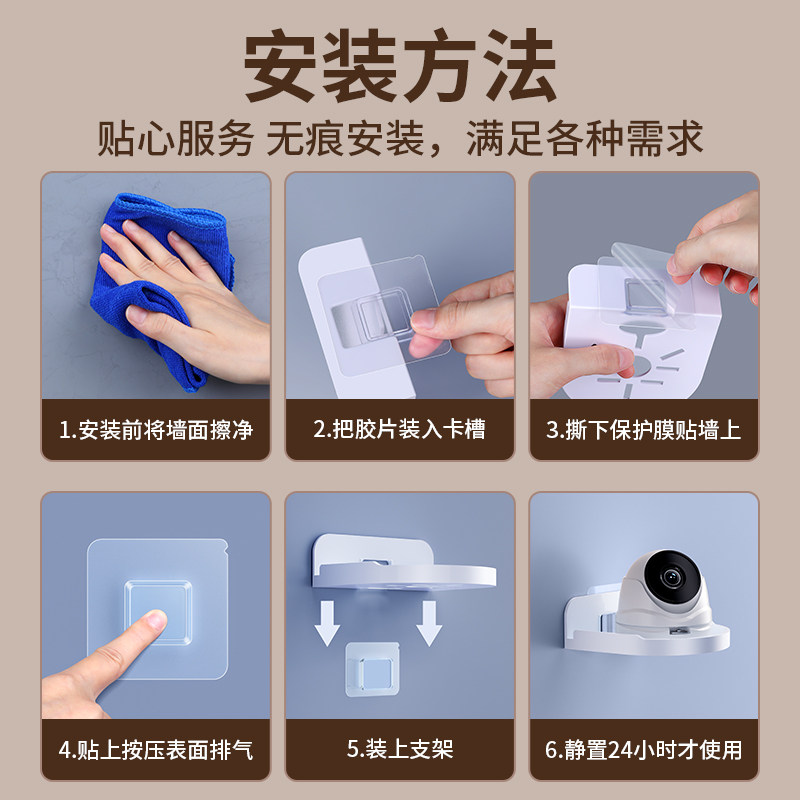 安装方法

贴心服务 无痕安装，满足各种需求

1.安装前将墙面擦净

2.把胶片装入卡槽

3.撕下保护膜贴墙上

4.贴上按压表面排气

5.装上支架

6.静置24小时才使用